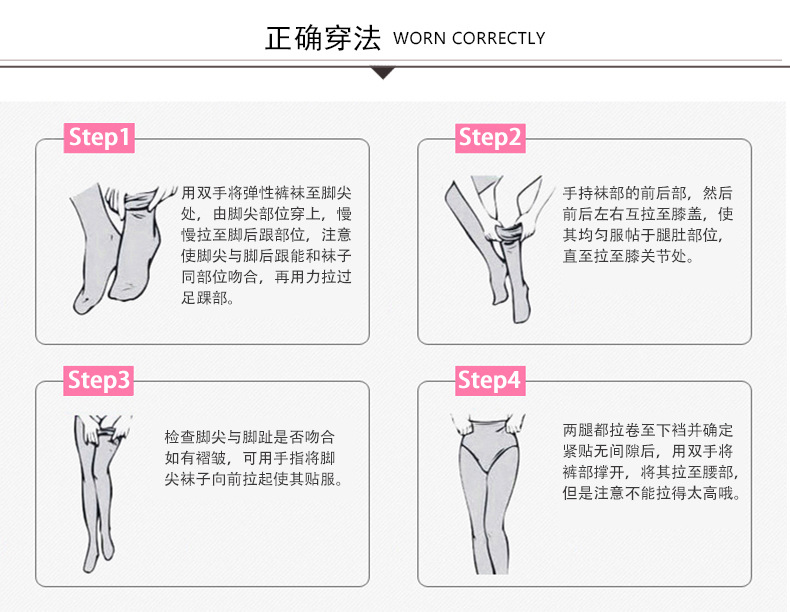 正确穿法 WORN CORRECTLY

Step1

用双手将弹性裤袜至脚尖处，由脚尖部位穿上，慢慢拉至脚后跟部位，注意使脚尖与脚后跟能和袜子同部位吻合，再用力拉过足踝部。

Step2

手持袜部的前后部，然后前后左右互拉至膝盖，使其均匀服帖于腿肚部位，直至拉至膝关节处。

Step3

检查脚尖与脚趾是否吻合如有褶皱，可用手指将脚尖袜子向前拉起使其贴服。

Step4

两腿都拉卷至下裆并确定紧贴无间隙后，用双手将裤部撑开，将其拉至腰部，但是注意不能拉得太高哦。