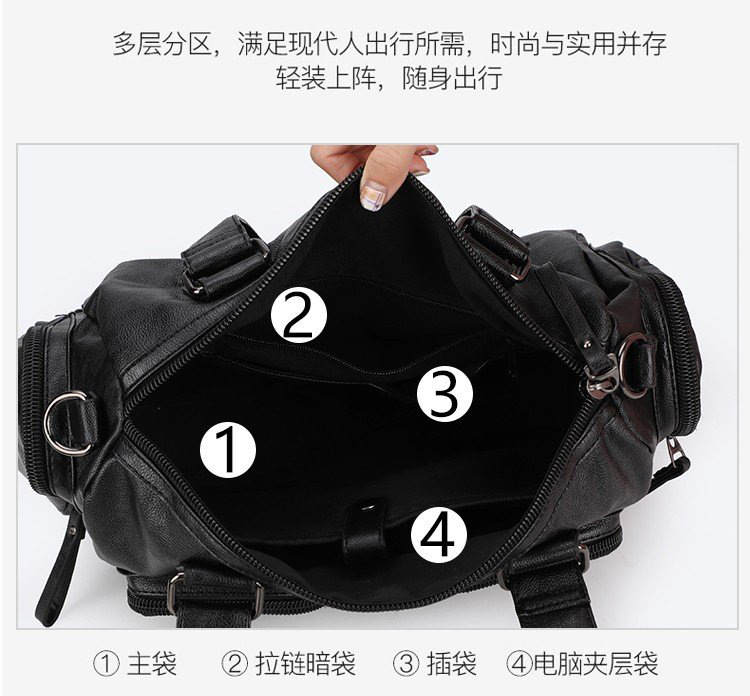 多层分区，满足现代人出行所需，时尚与实用并存
轻装上阵，随身出行

2
3
1
4

① 主袋 ② 拉链暗袋 ③ 插袋 ④电脑夹层袋