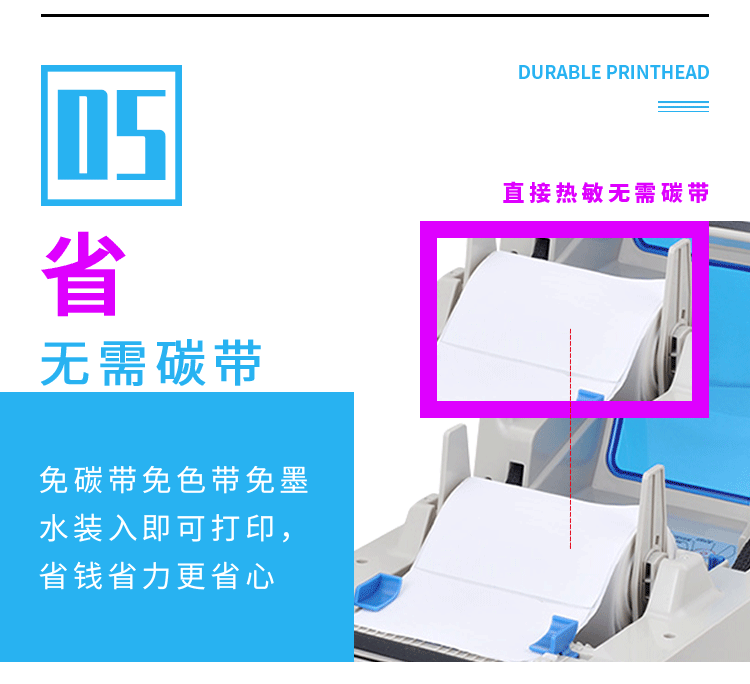 05

DURABLE PRINTHEAD

直接热敏无需碳带

省

无需碳带

免碳带免色带免墨水装入即可打印，省钱省力更省心