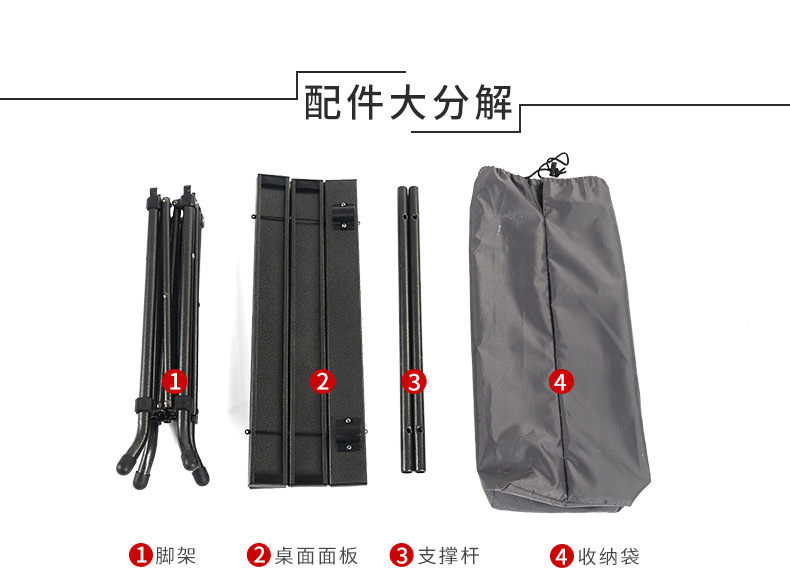 配件大分解

1

2

3

4

1 脚架
2 桌面面板
3 支撑杆
4 收纳袋