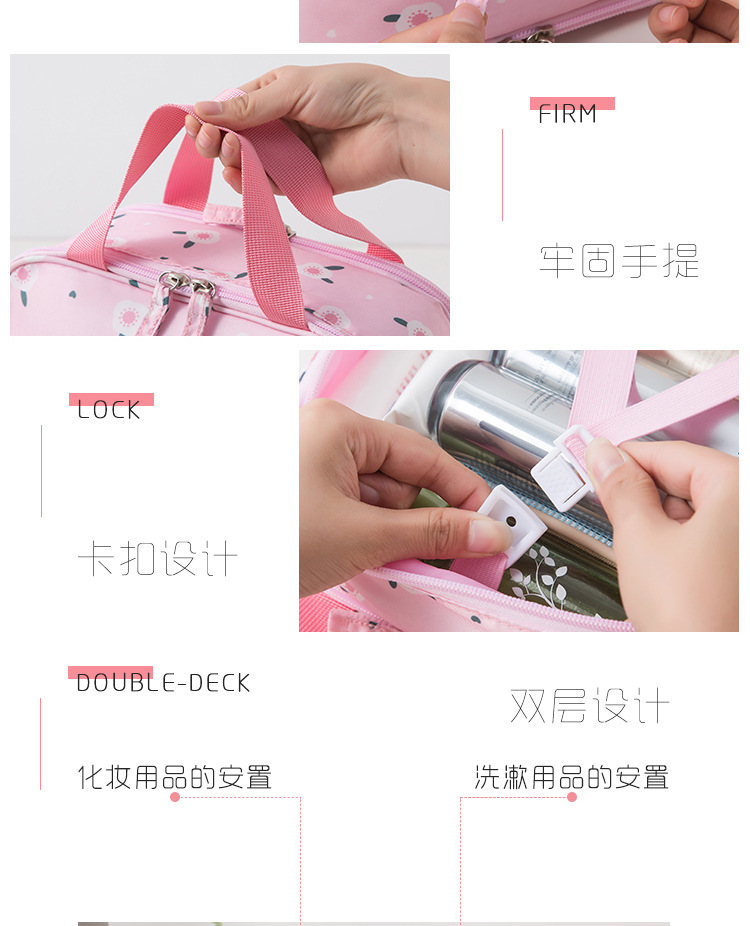 FIRM

牢固手提

LOCK

卡扣设计

DOUBLE-DECK

双层设计

化妆用品的安置

洗漱用品的安置