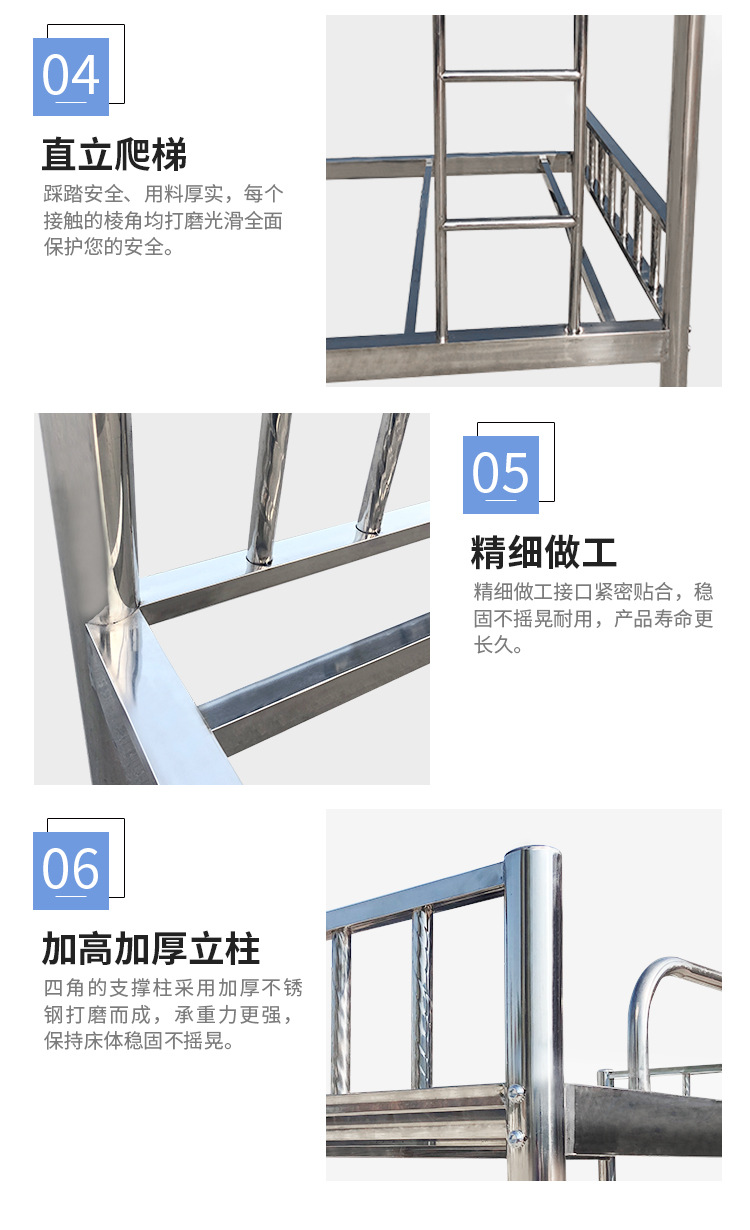 04

直立爬梯

踩踏安全、用料厚实，每个接触的棱角均打磨光滑全面保护您的安全。

05

精细做工

精细做工接口紧密贴合，稳固不摇晃耐用，产品寿命更长久。

06

加高加厚立柱

四角的支撑柱采用加厚不锈钢打磨而成，承重力更强，保持床体稳固不摇晃。