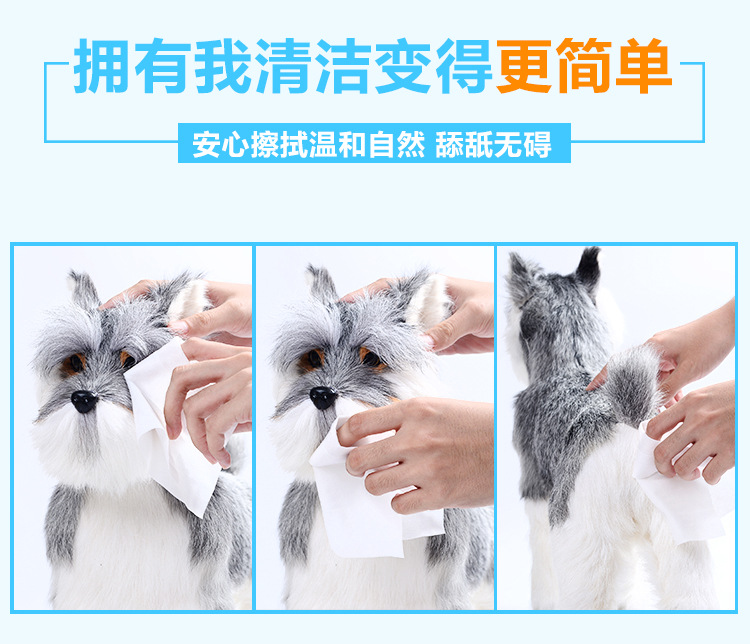 拥有我清洁变得更简单

安心擦拭温和自然 舔舐无碍