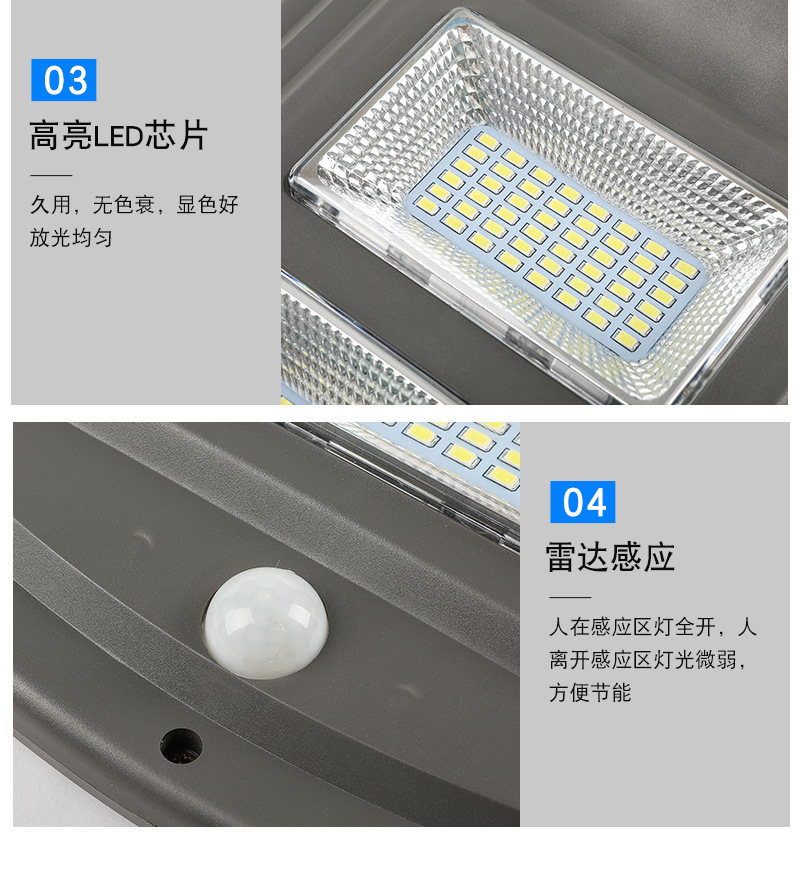 03

高亮LED芯片

久用，无色衰，显色好放光均匀

04

雷达感应

人在感应区灯全开，人离开感应区灯光微弱，方便节能