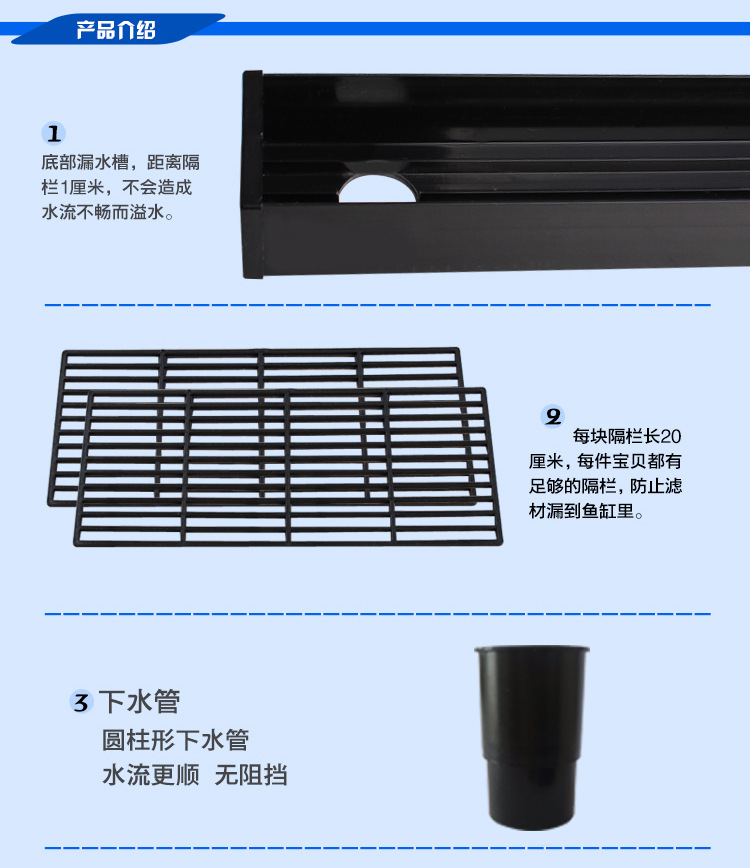 产品介绍

1
底部漏水槽，距离隔栏1厘米，不会造成水流不畅而溢水。

2
每块隔栏长20厘米，每件宝贝都有足够的隔栏，防止滤材漏到鱼缸里。

3 下水管
圆柱形下水管
水流更顺 无阻挡