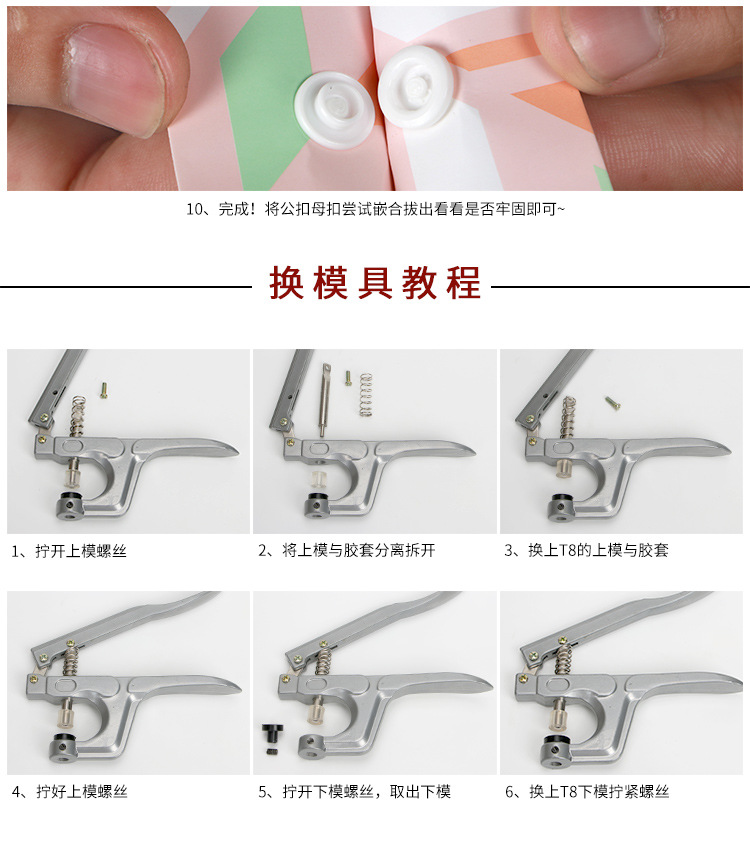 10、完成！将公扣母扣尝试嵌合拔出看看是否牢固即可~

换模具教程

1、拧开上模螺丝

2、将上模与胶套分离拆开

3、换上T8的上模与胶套

4、拧好上模螺丝

5、拧开下模螺丝，取出下模

6、换上T8下模拧紧螺丝