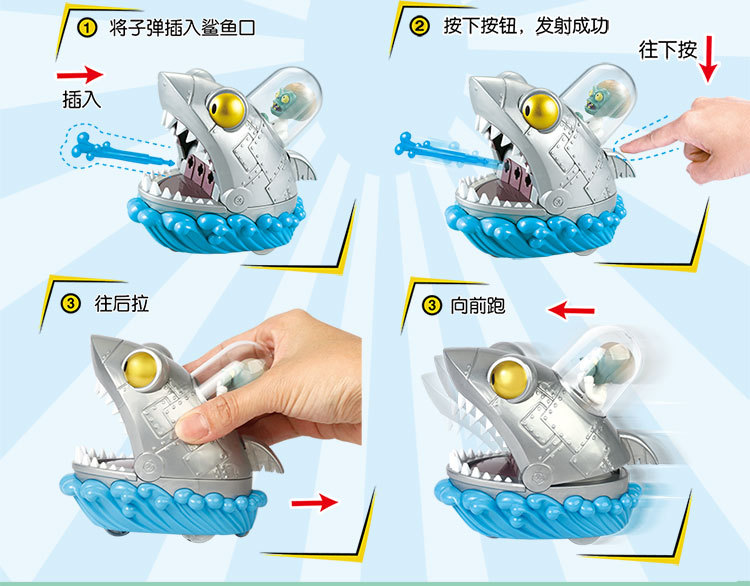 1 将子弹插入鲨鱼口

插入

2 按下按钮，发射成功

往下按

3 往后拉

3 向前跑