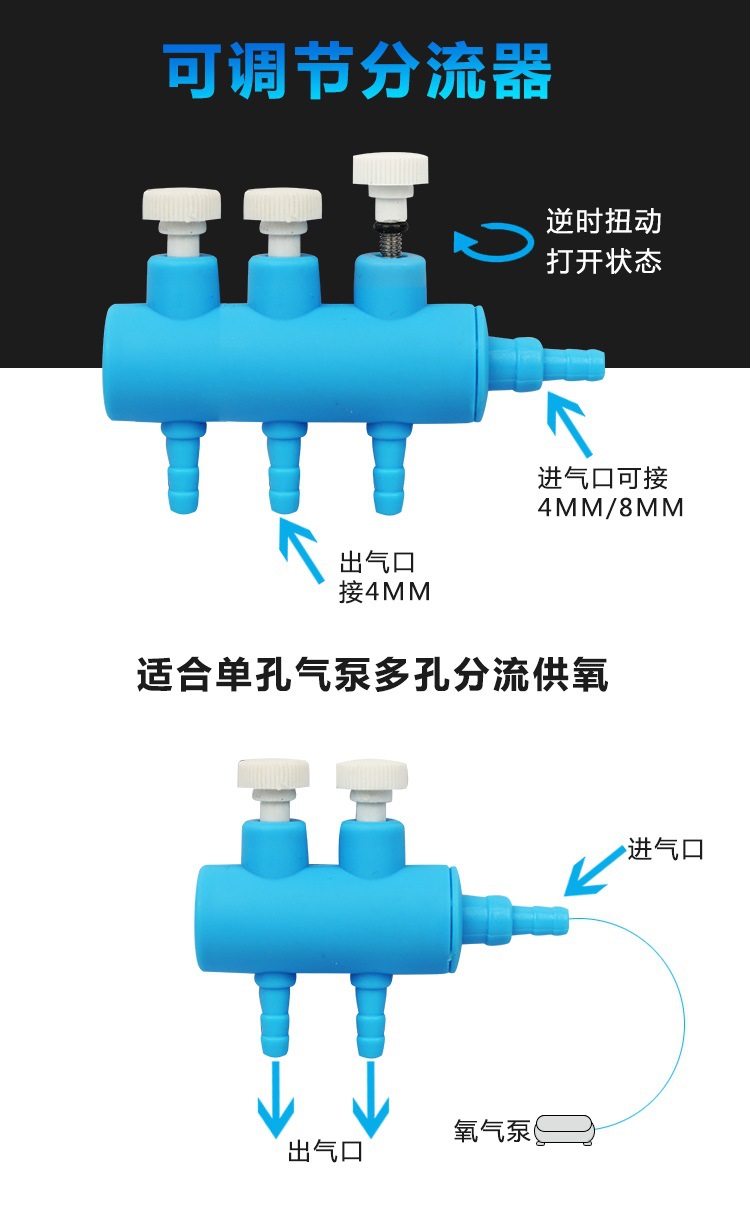 可调节分流器

逆时扭动
打开状态

进气口可接
4MM/8MM

出气口
接4MM

适合单孔气泵多孔分流供氧

进气口

出气口

氧气泵