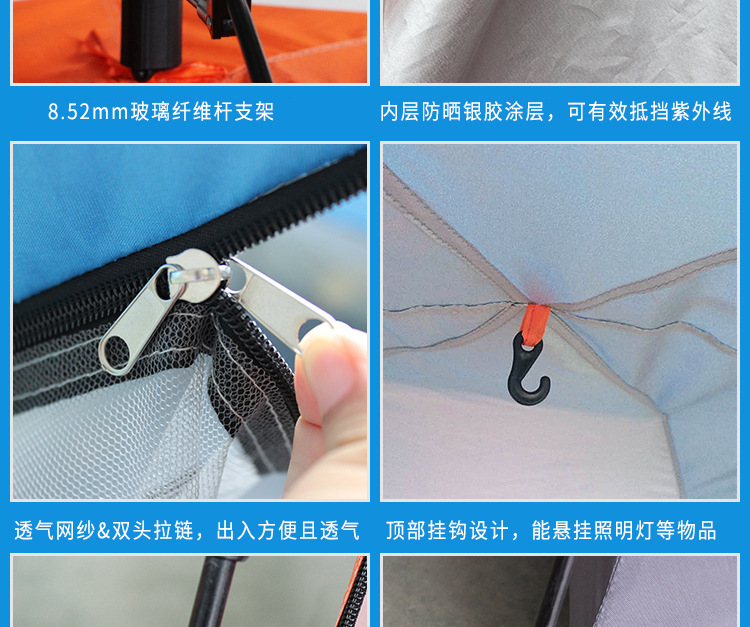 8.52mm玻璃纤维杆支架

内层防晒银胶涂层，可有效抵挡紫外线

透气网纱&双头拉链，出入方便且透气

顶部挂钩设计，能悬挂照明灯等物品