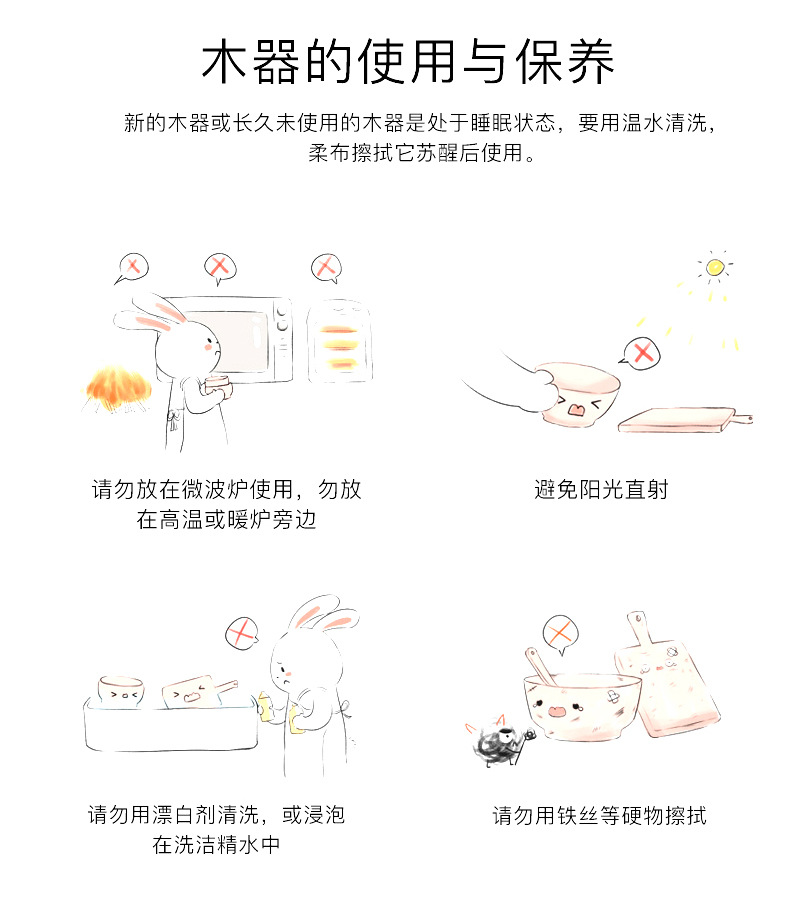 木器的使用与保养

新的木器或长久未使用的木器是处于睡眠状态，要用温水清洗，柔布擦拭它苏醒后使用。

请勿放在微波炉使用，勿放在高温或暖炉旁边

避免阳光直射

请勿用漂白剂清洗，或浸泡在洗洁精水中

请勿用铁丝等硬物擦拭