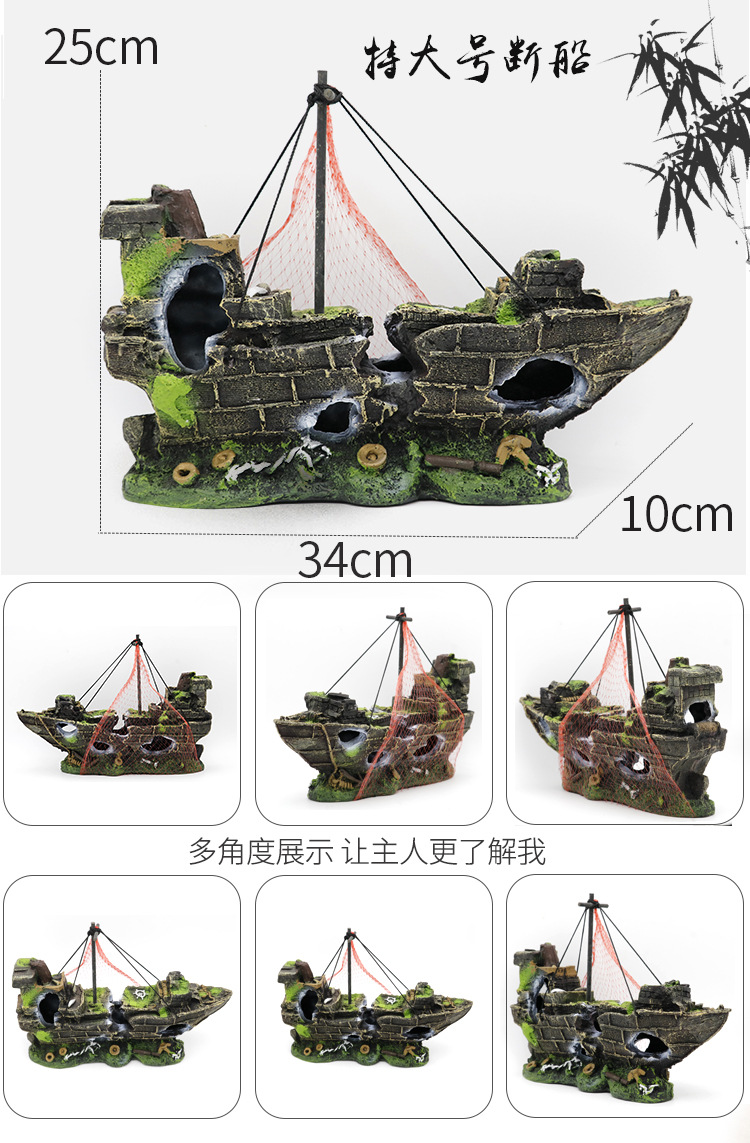 25cm

特大号断船

10cm

34cm

多角度展示 让主人更了解我