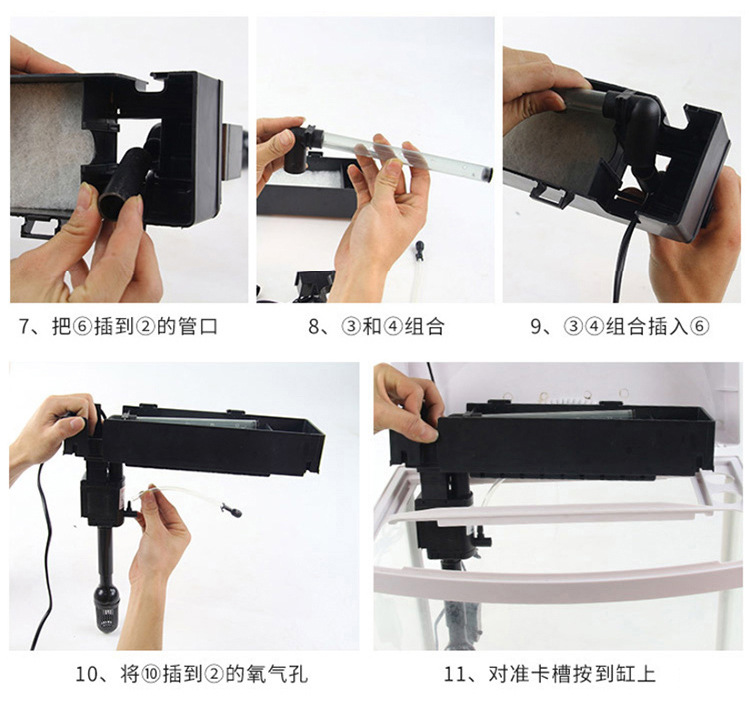 7、把⑥插到②的管口

8、③和④组合

9、③④组合插入⑥

10、将⑩插到②的氧气孔

11、对准卡槽按到缸上