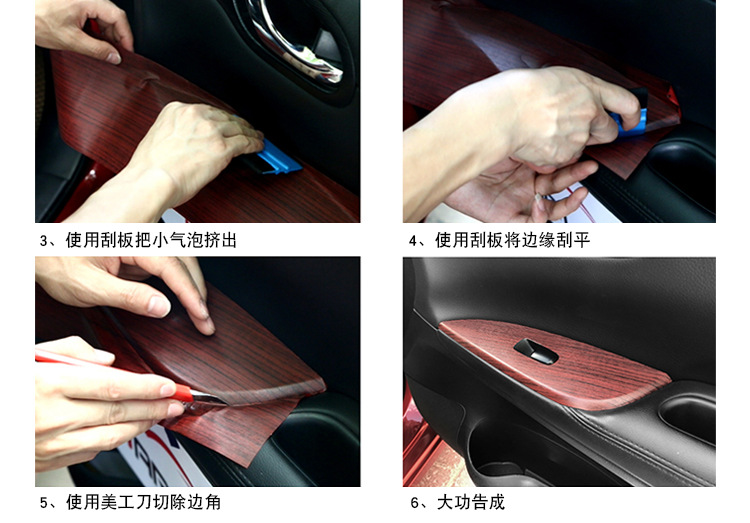 3、使用刮板把小气泡挤出

4、使用刮板将边缘刮平

5、使用美工刀切除边角

6、大功告成