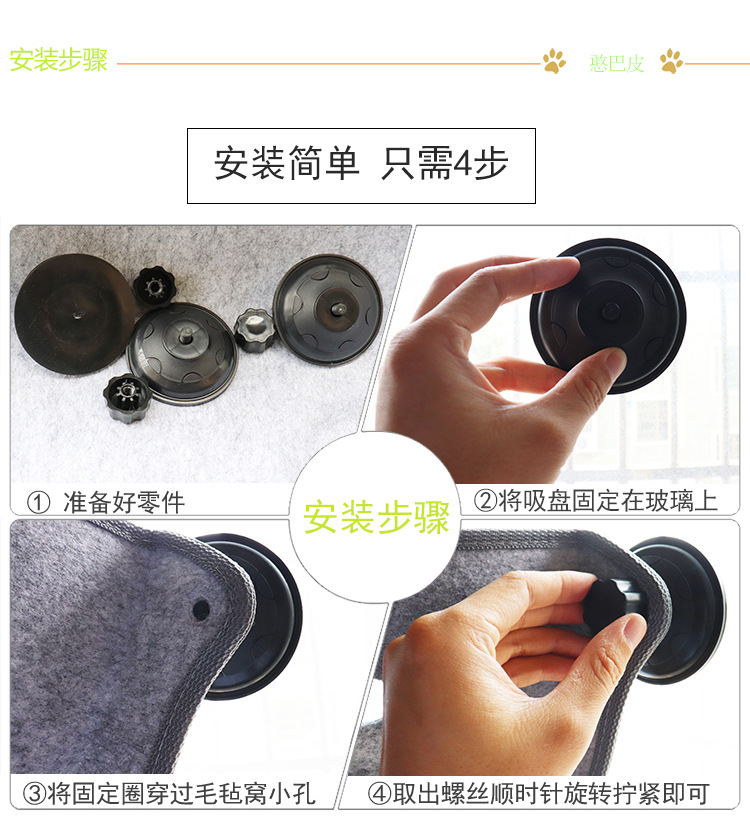 安装步骤

憨巴皮

安装简单 只需4步

① 准备好零件

②将吸盘固定在玻璃上

安装步骤

③将固定圈穿过毛毡窝小孔

④取出螺丝顺时针旋转拧紧即可