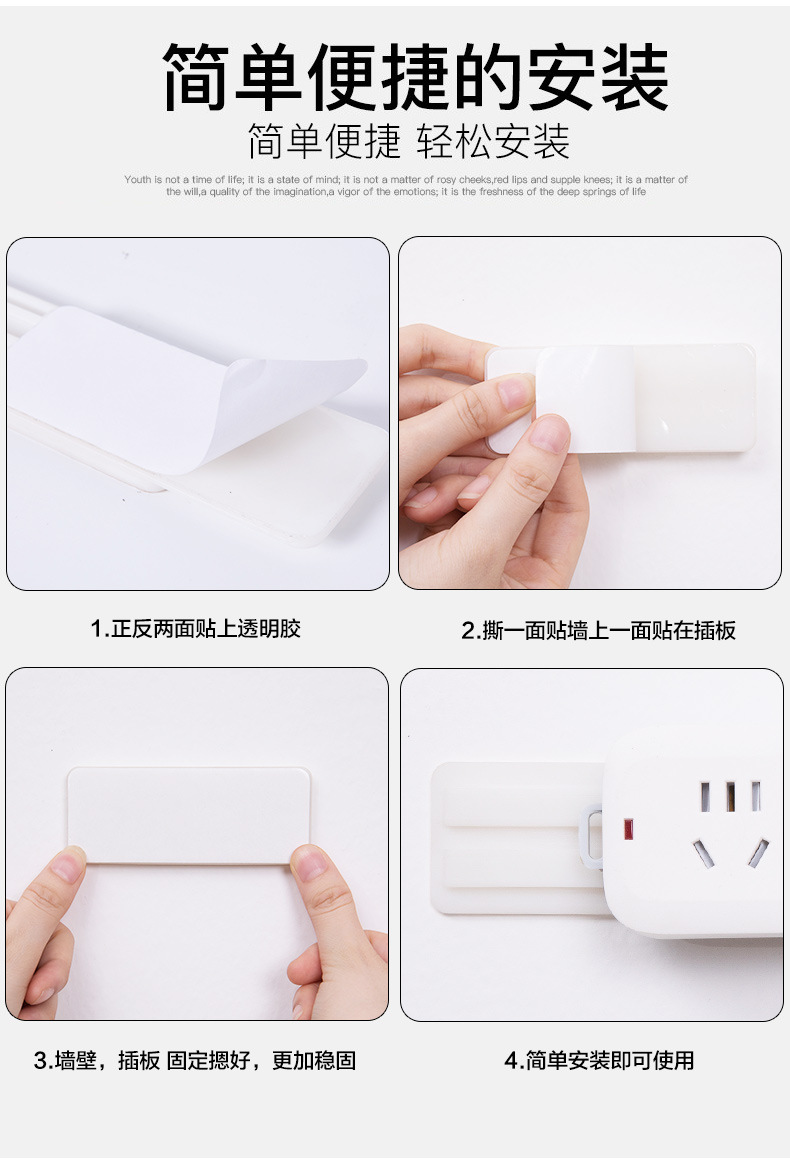 简单便捷的安装

简单便捷 轻松安装

Youth is not a time of life; it is a state of mind; it is not a matter of rosy cheeks,red lips and supple knees; it is a matter of the will,a quality of the imagination,a vigor of the emotions; it is the freshness of the deep springs of life

1.正反两面贴上透明胶

2.撕一面贴墙上一面贴在插板

3.墙壁，插板 固定摁好，更加稳固

4.简单安装即可使用