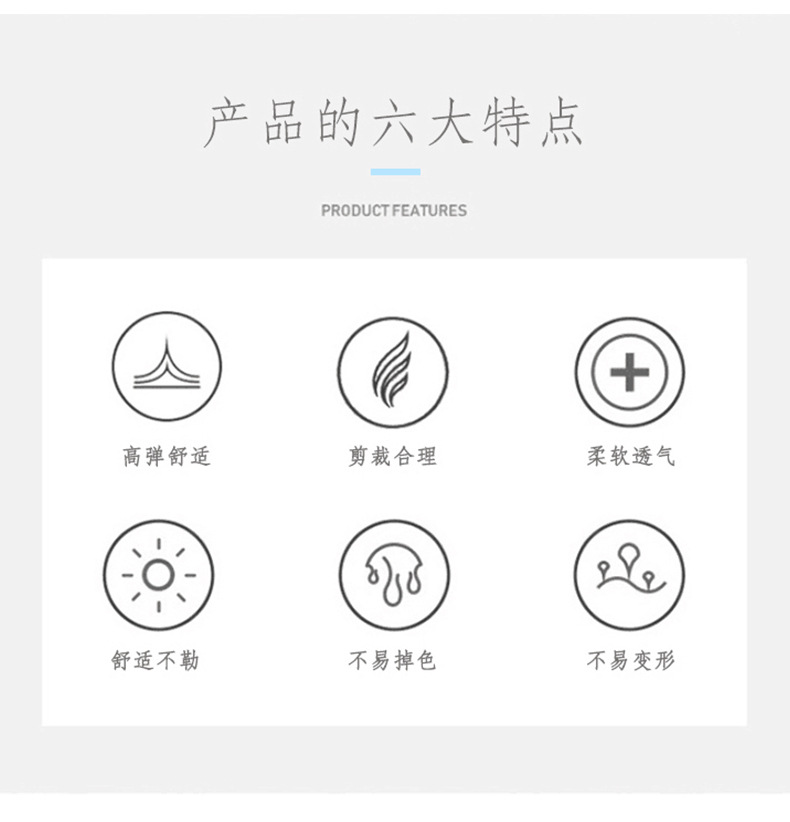 产品的六大特点

PRODUCT FEATURES

高弹舒适

剪裁合理

柔软透气

舒适不勒

不易掉色

不易变形