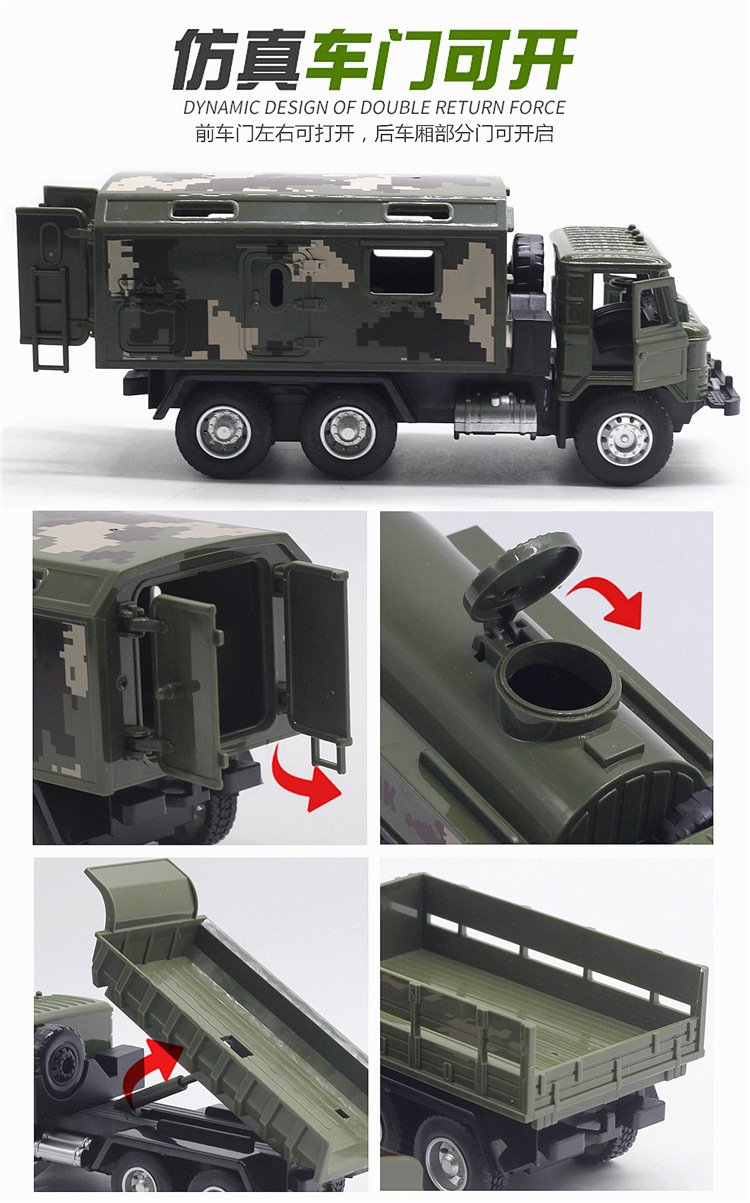 仿真车门可开

DYNAMIC DESIGN OF DOUBLE RETURN FORCE

前车门左右可打开，后车厢部分门可开启