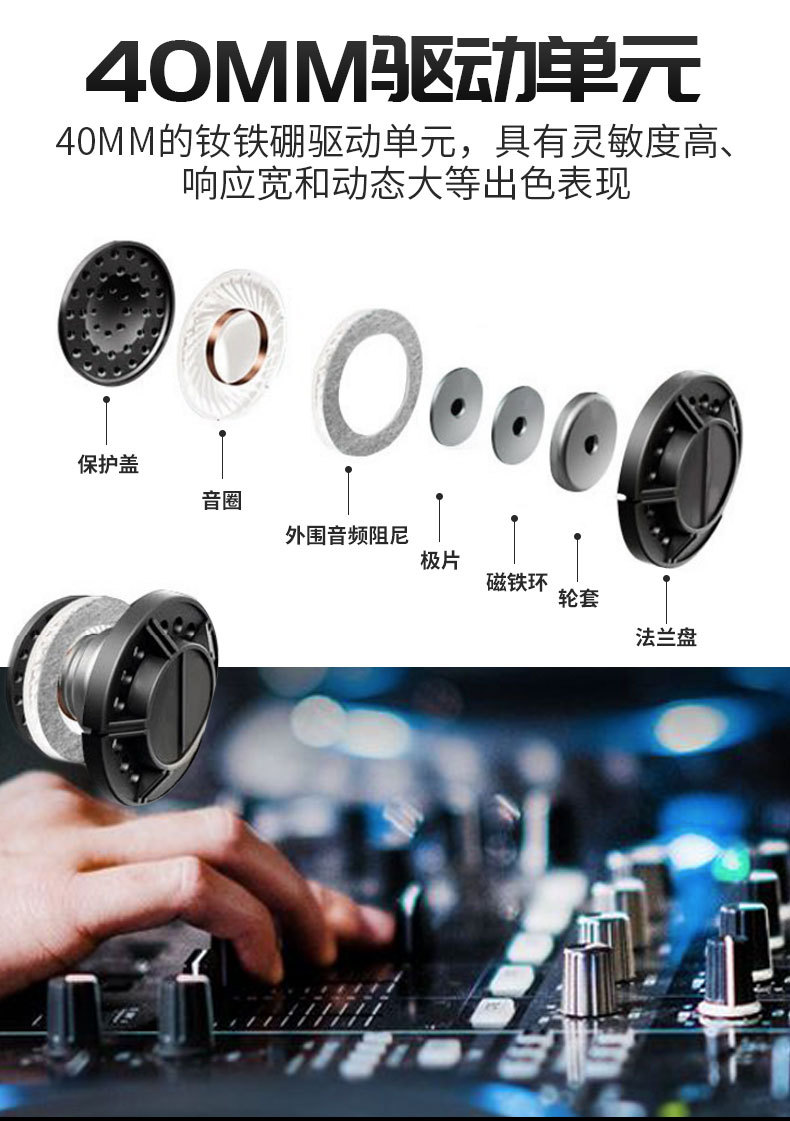 40MM驱动单元

40MM的钕铁硼驱动单元，具有灵敏度高、响应宽和动态大等出色表现

保护盖

音圈

外围音频阻尼

极片

磁铁环

轮套

法兰盘