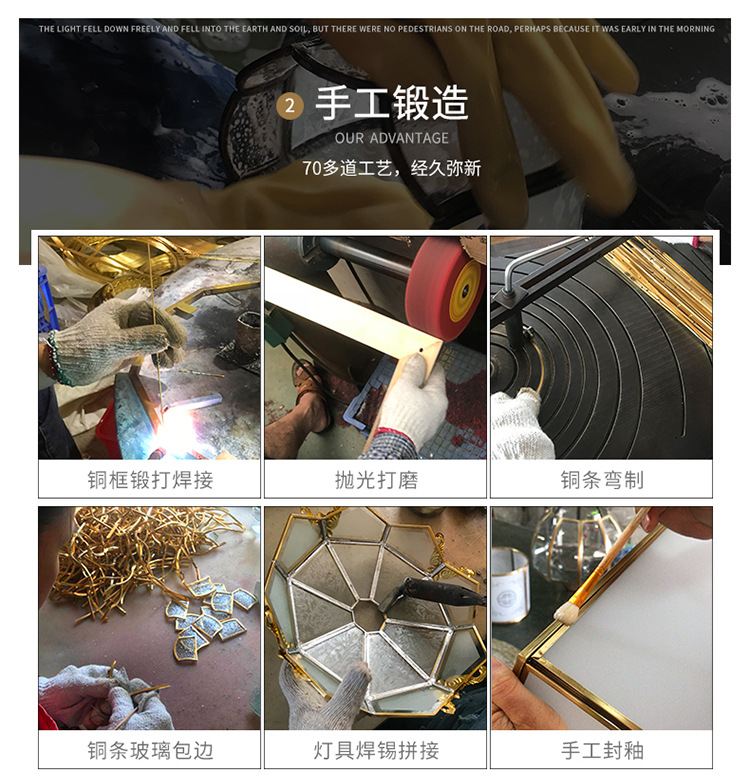 THE LIGHT FELL DOWN FREELY AND FELL INTO THE EARTH AND SOIL, BUT THERE WERE NO PEDESTRIANS ON THE ROAD, PERHAPS BECAUSE IT WAS EARLY IN THE MORNING

2 手工锻造

OUR ADVANTAGE

70多道工艺，经久弥新

铜框锻打焊接

抛光打磨

铜条弯制

铜条玻璃包边

灯具焊锡拼接

手工封釉