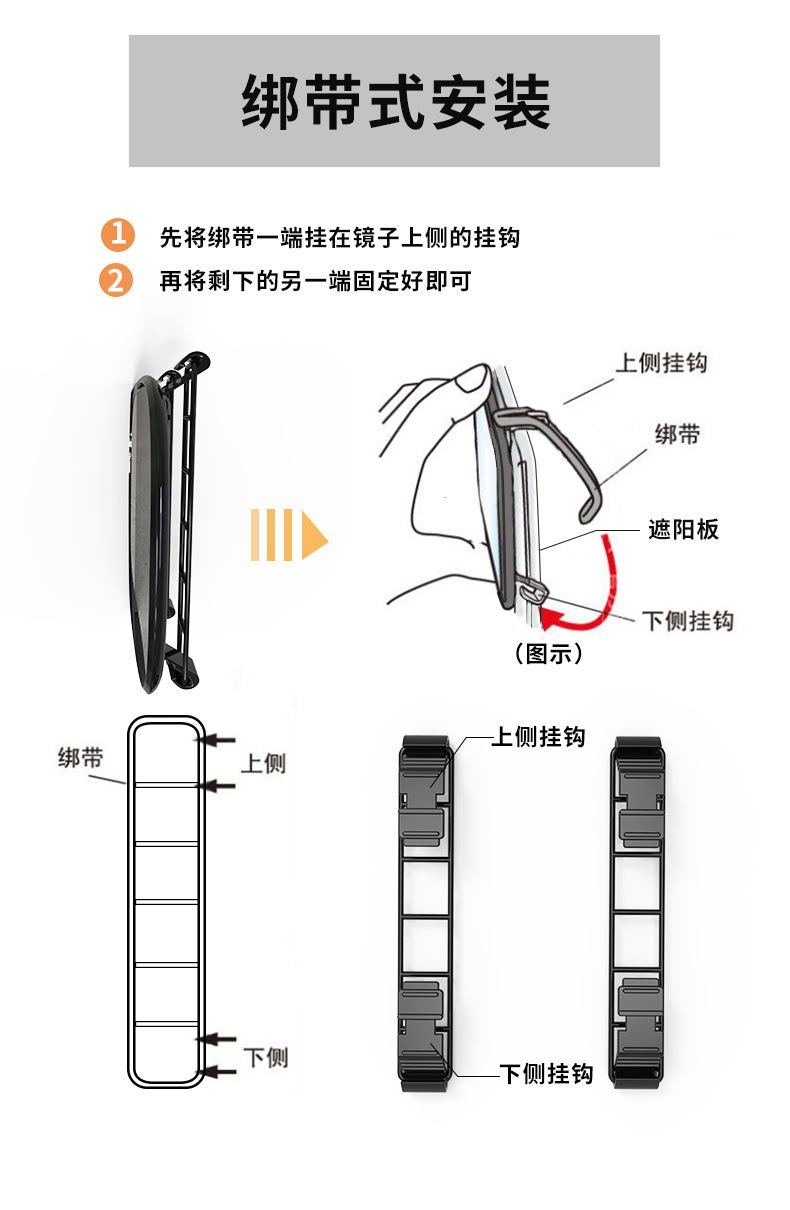 绑带式安装

1 先将绑带一端挂在镜子上侧的挂钩

2 再将剩下的另一端固定好即可

上侧挂钩

绑带

遮阳板

下侧挂钩

（图示）

绑带

上侧

下侧

上侧挂钩

下侧挂钩