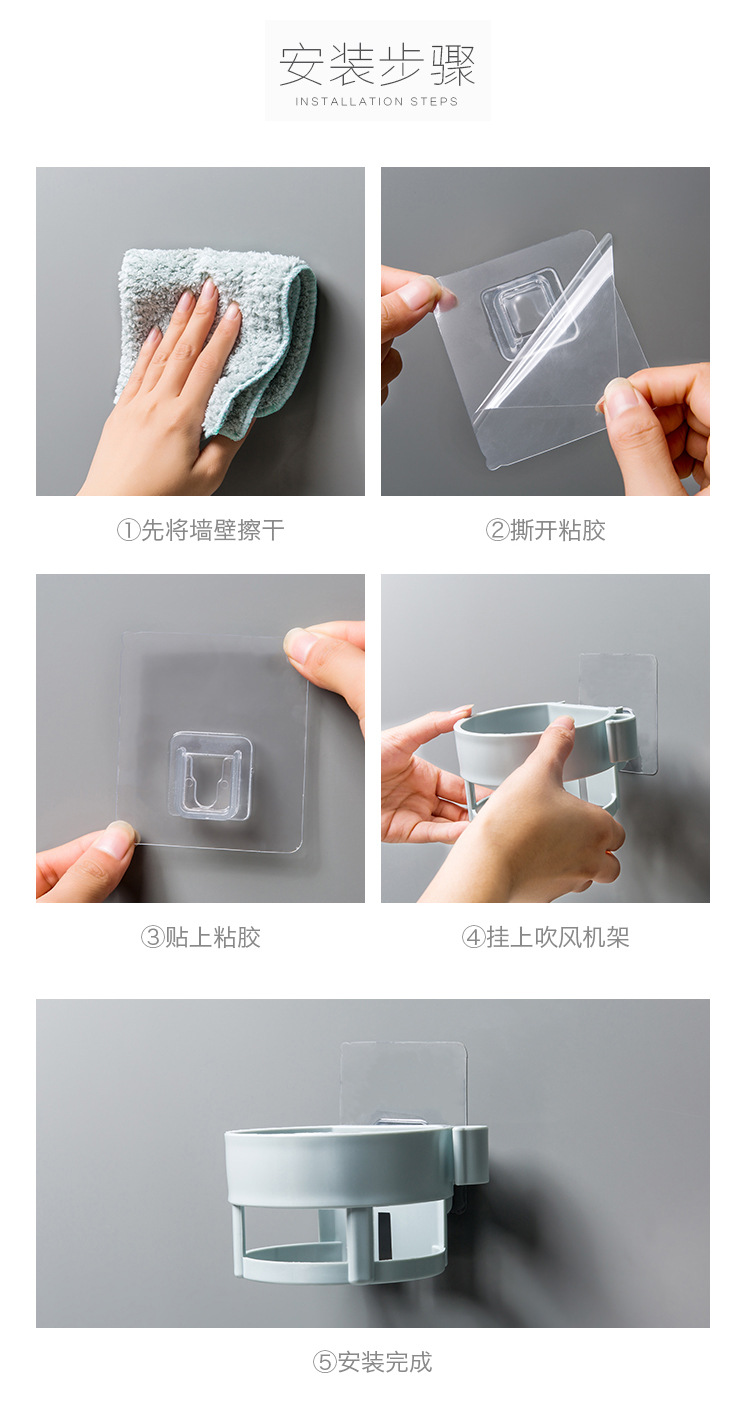 安装步骤
INSTALLATION STEPS

①先将墙壁擦干

②撕开粘胶

③贴上粘胶

④挂上吹风机架

⑤安装完成