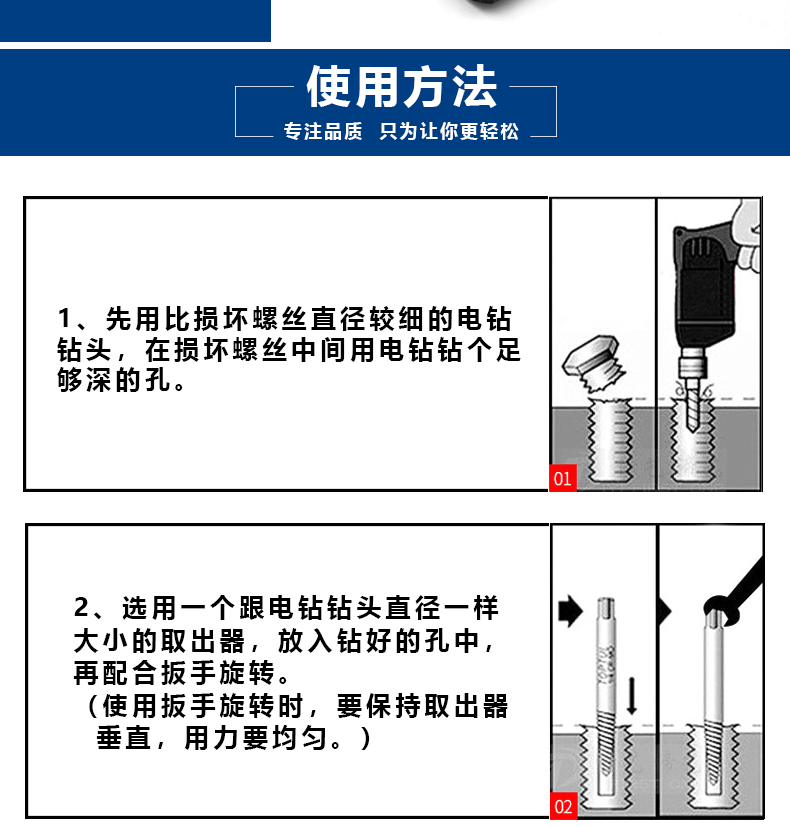 使用方法

专注品质 只为让你更轻松

1、先用比损坏螺丝直径较细的电钻钻头，在损坏螺丝中间用电钻钻个足够深的孔。

01

2、选用一个跟电钻钻头直径一样大小的取出器，放入钻好的孔中，再配合扳手旋转。
（使用扳手旋转时，要保持取出器垂直，用力要均匀。）

02