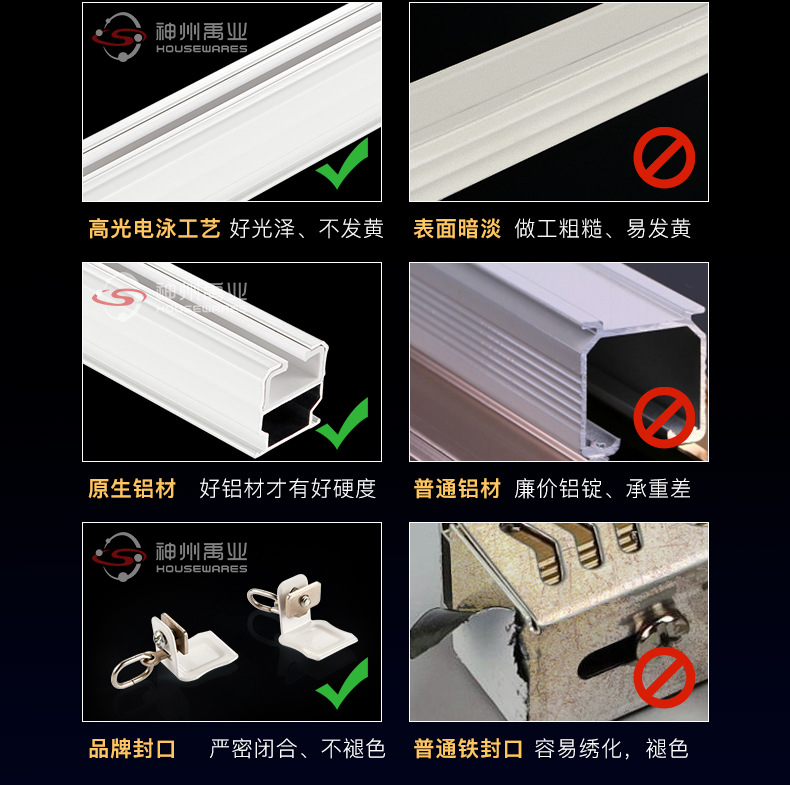 神州禹业
HOUSEWARES

高光电泳工艺 好光泽、不发黄

表面暗淡 做工粗糙、易发黄

神州禹业
HOUSEWARES

原生铝材 好铝材才有好硬度

普通铝材 廉价铝锭、承重差

神州禹业
HOUSEWARES

品牌封口 严密闭合、不褪色

普通铁封口 容易绣化，褪色