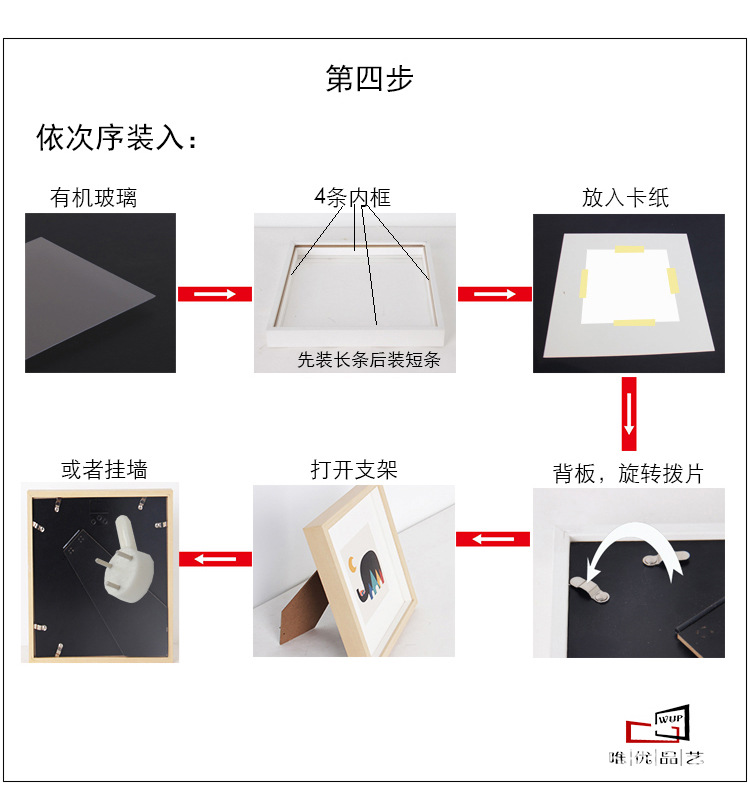 第四步

依次序装入：

有机玻璃

4条内框

先装长条后装短条

放入卡纸

背板，旋转拨片

打开支架

或者挂墙

WUP

唯|优|品|艺