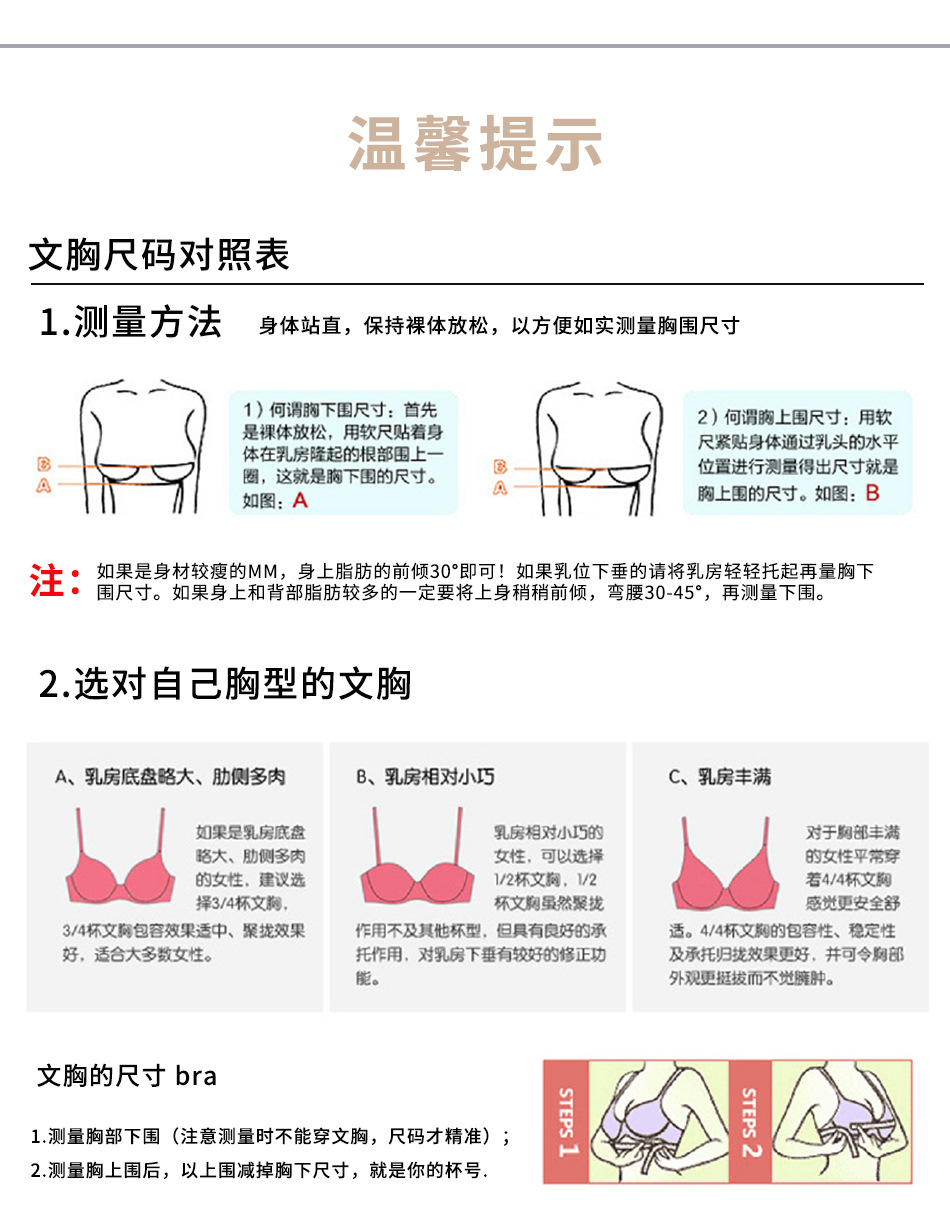 温馨提示

文胸尺码对照表

1.测量方法 身体站直，保持裸体放松，以方便如实测量胸围尺寸

B
A

1）何谓胸下围尺寸：首先是裸体放松，用软尺贴着身体在乳房隆起的根部围上一圈，这就是胸下围的尺寸。如图：A

B
A

2）何谓胸上围尺寸：用软尺紧贴身体通过乳头的水平位置进行测量得出尺寸就是胸上围的尺寸。如图：B

注：如果是身材较瘦的MM，身上脂肪的前倾30°即可！如果乳位下垂的请将乳房轻轻托起再量胸下围尺寸。如果身上和背部脂肪较多的一定要将上身稍稍前倾，弯腰30-45°，再测量下围。

2.选对自己胸型的文胸

A、乳房底盘略大、肋侧多肉

如果是乳房底盘略大、肋侧多肉的女性，建议选择3/4杯文胸，3/4杯文胸包容效果适中、聚拢效果好，适合大多数女性。

B、乳房相对小巧

乳房相对小巧的女性，可以选择1/2杯文胸，1/2杯文胸虽然聚拢作用不及其他杯型，但具有良好的承托作用，对乳房下垂有较好的修正功能。

C、乳房丰满

对于胸部丰满的女性平常穿着4/4杯文胸感觉更安全舒适。4/4杯文胸的包容性、稳定性及承托归拢效果更好，并可令胸部外观更挺拔而不觉臃肿。

文胸的尺寸 bra

1.测量胸部下围（注意测量时不能穿文胸，尺码才精准）；
2.测量胸上围后，以上围减掉胸下尺寸，就是你的杯号.

STEPS 1
STEPS 2