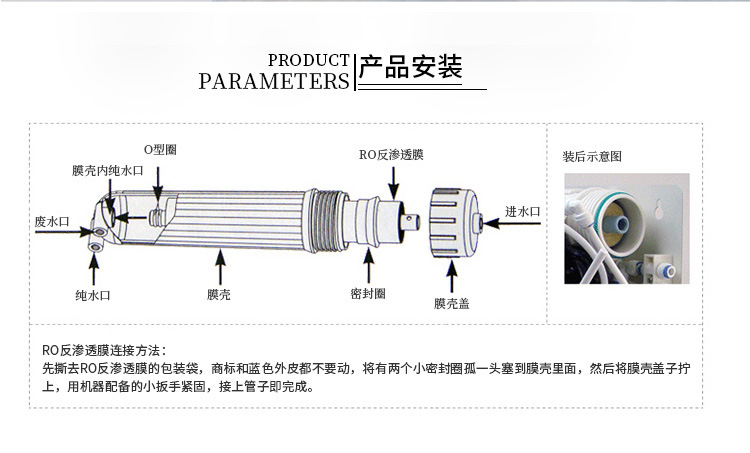 PRODUCT
PARAMETERS
产品安装

O型圈
膜壳内纯水口
RO反渗透膜
废水口
进水口
纯水口
膜壳
密封圈
膜壳盖

装后示意图

RO反渗透膜连接方法：
先撕去RO反渗透膜的包装袋，商标和蓝色外皮都不要动，将有两个小密封圈孤一头塞到膜壳里面，然后将膜壳盖子拧上，用机器配备的小扳手紧固，接上管子即完成。