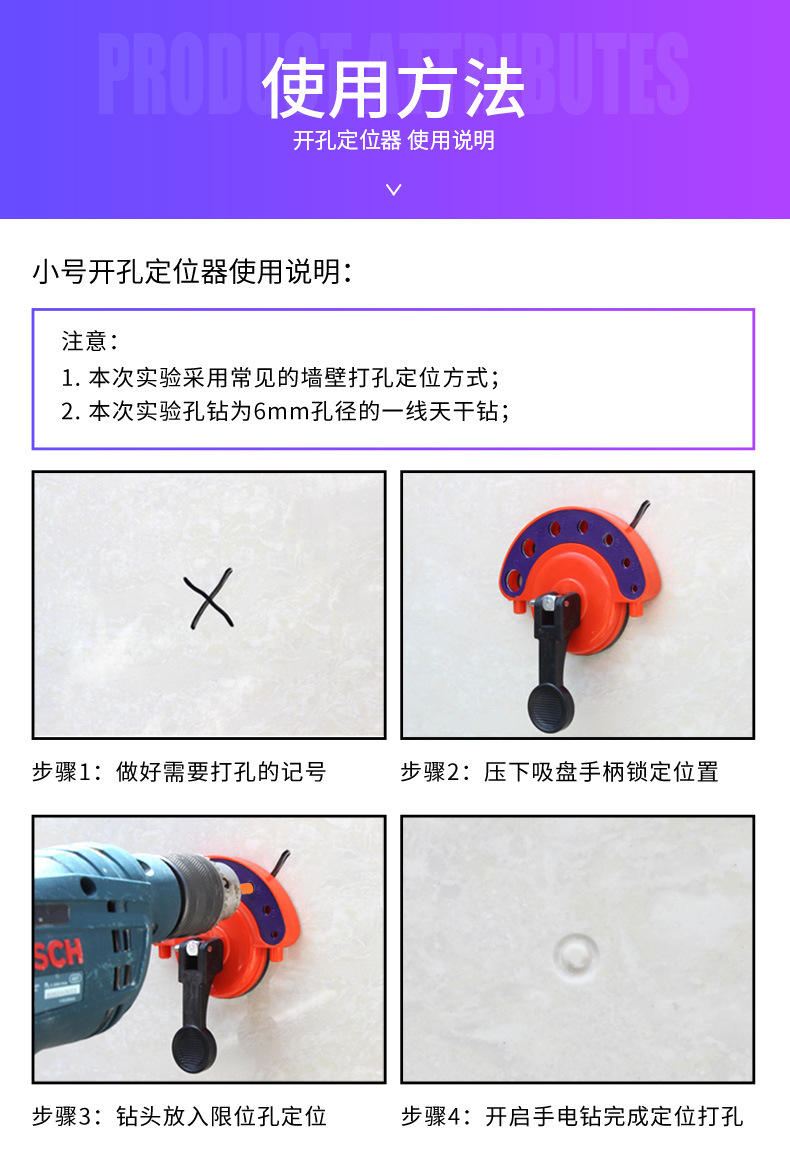 PRODUCT ATTRIBUTES

使用方法

开孔定位器 使用说明

小号开孔定位器使用说明：

注意：
1. 本次实验采用常见的墙壁打孔定位方式；
2. 本次实验孔钻为6mm孔径的一线天干钻；

步骤1：做好需要打孔的记号

步骤2：压下吸盘手柄锁定位置

SCH

步骤3：钻头放入限位孔定位

步骤4：开启手电钻完成定位打孔