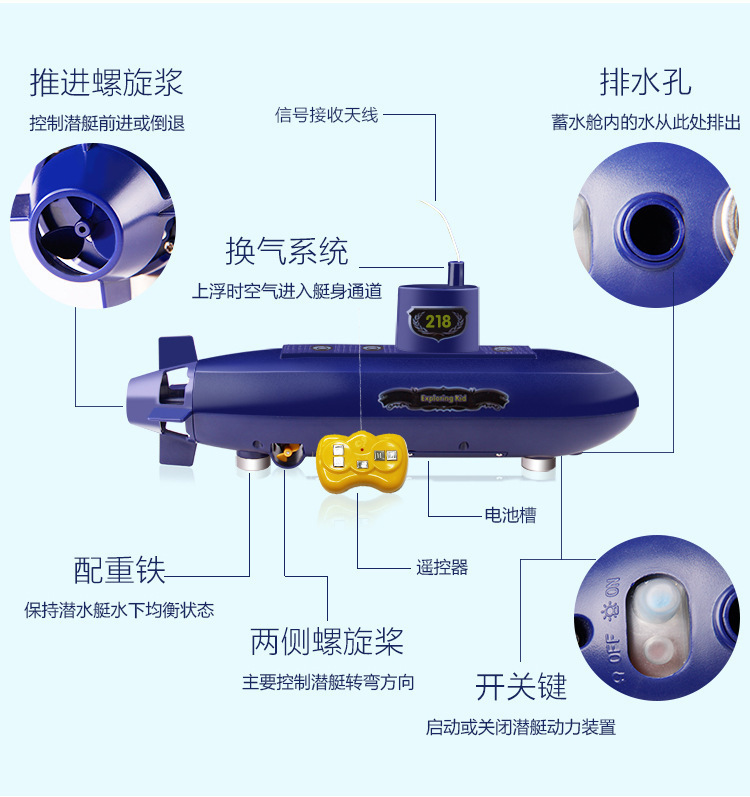 推进螺旋桨
控制潜艇前进或倒退

信号接收天线

排水孔
蓄水舱内的水从此处排出

换气系统
上浮时空气进入艇身通道

218

Exploring Kid

电池槽

遥控器

配重铁
保持潜水艇水下均衡状态

两侧螺旋桨
主要控制潜艇转弯方向

ON
OFF

开关键
启动或关闭潜艇动力装置