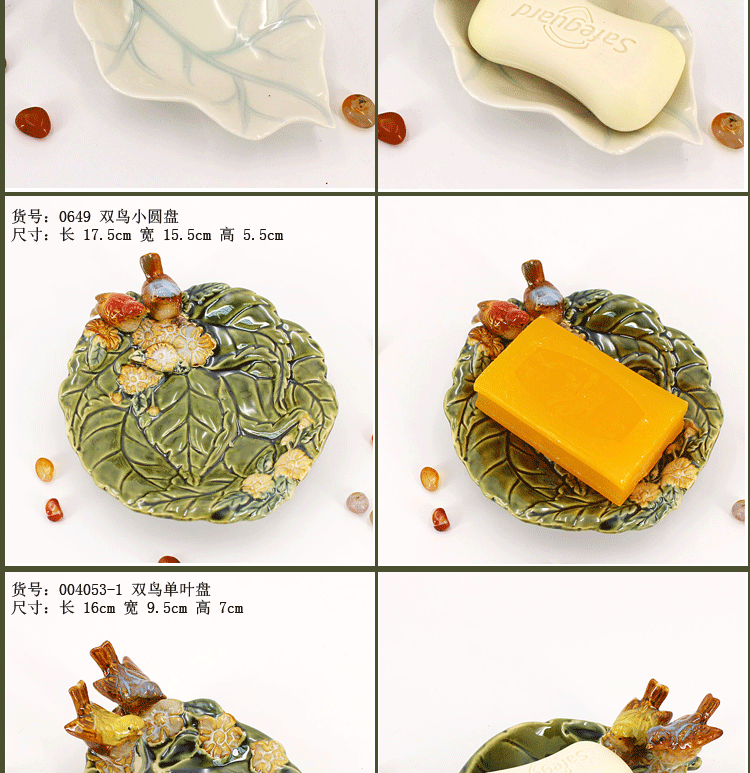 Safeguard

货号：0649 双鸟小圆盘
尺寸：长 17.5cm 宽 15.5cm 高 5.5cm

货号：004053-1 双鸟单叶盘
尺寸：长 16cm 宽 9.5cm 高 7cm