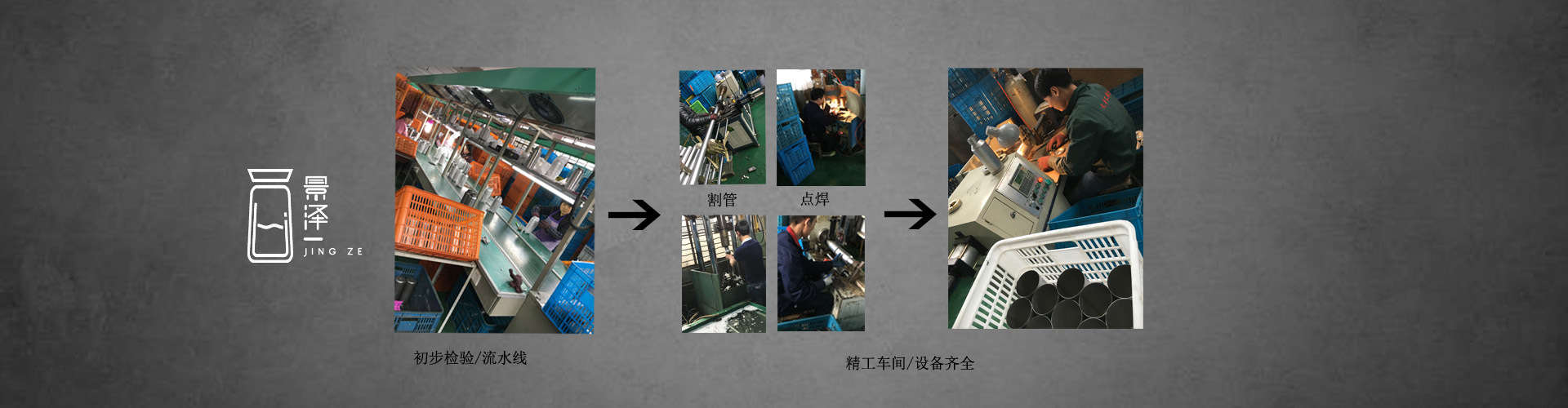 景泽
JING ZE

割管

点焊

初步检验/流水线

精工车间/设备齐全