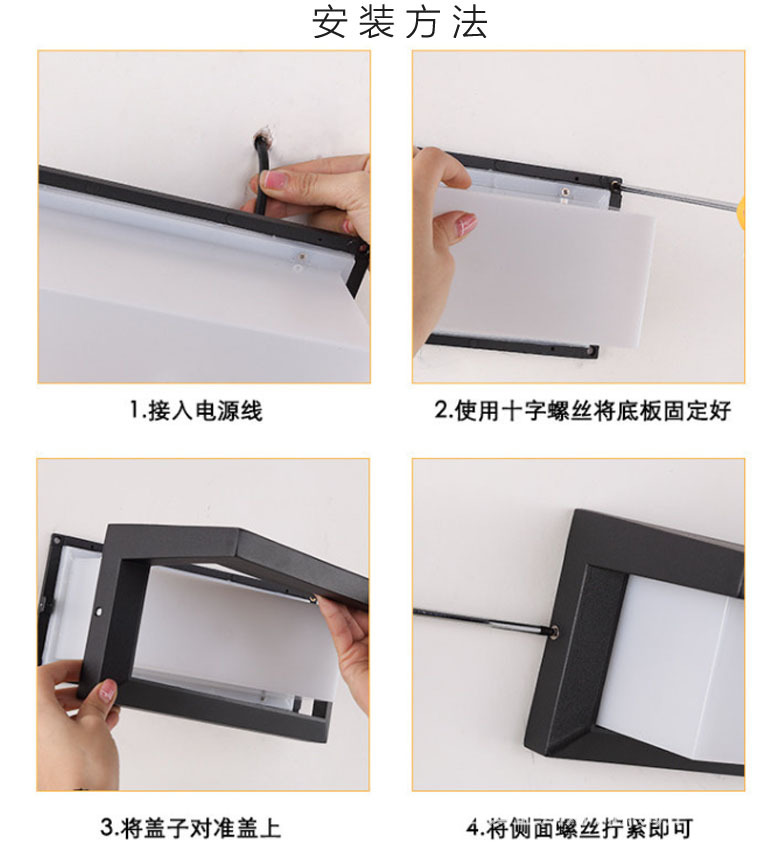 安装方法

1.接入电源线

2.使用十字螺丝将底板固定好

3.将盖子对准盖上

4.将侧面螺丝拧紧即可