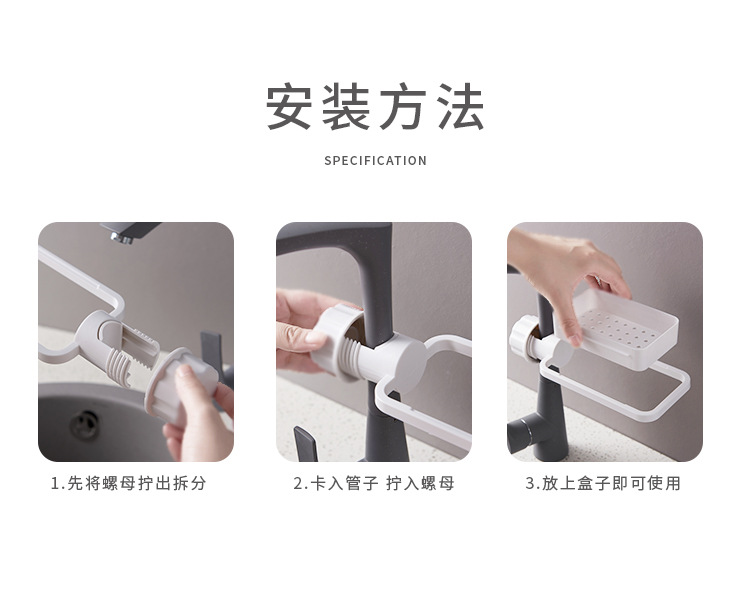 安装方法

SPECIFICATION

1.先将螺母拧出拆分

2.卡入管子 拧入螺母

3.放上盒子即可使用