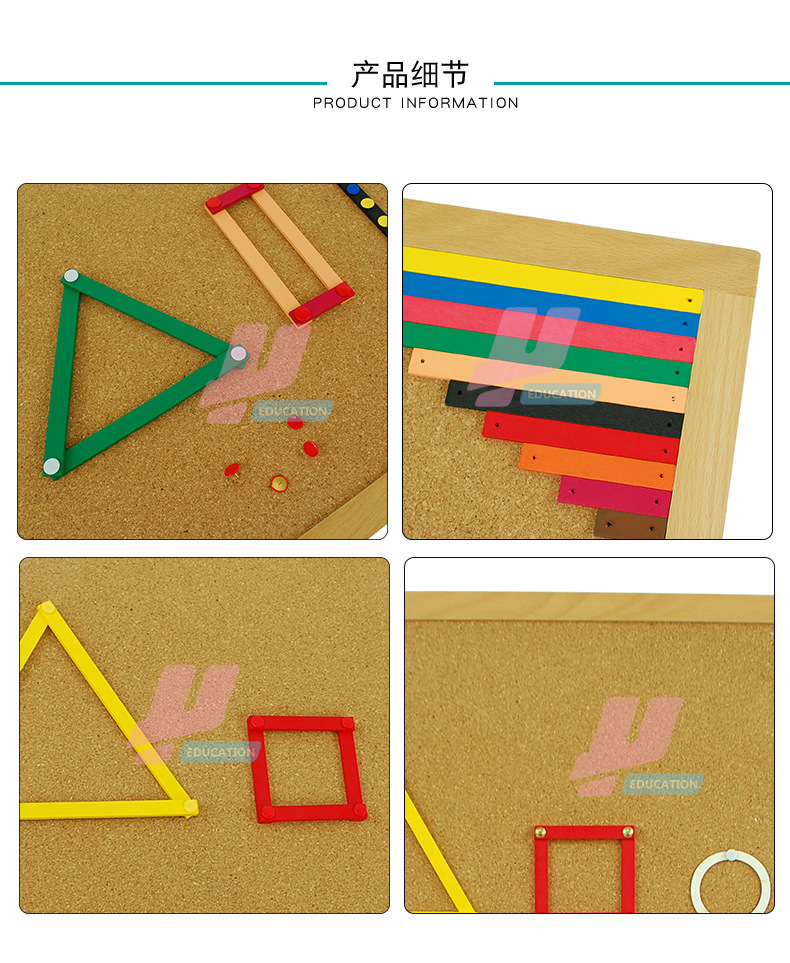 产品细节
PRODUCT INFORMATION

EDUCATION

EDUCATION

EDUCATION

EDUCATION