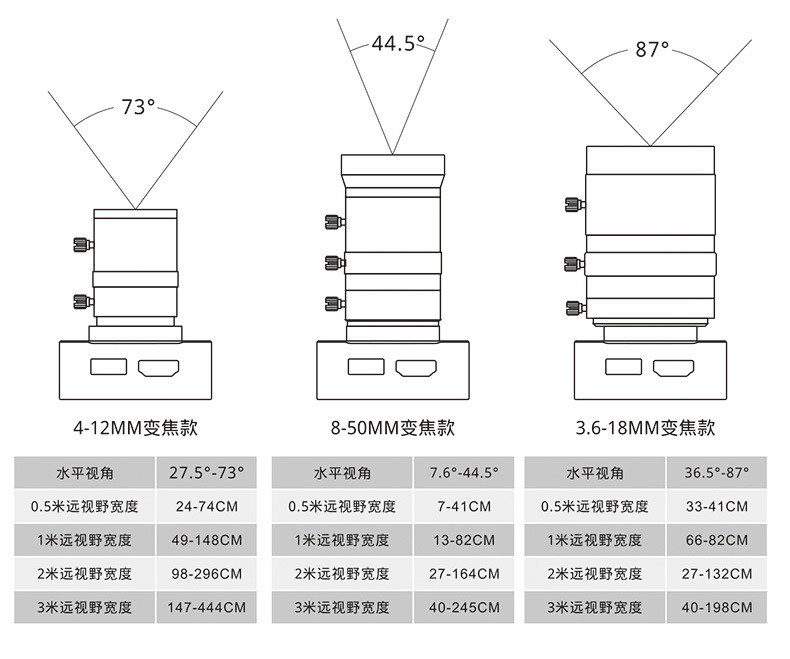 73°

4-12MM变焦款

| 水平视角 | 27.5°-73° |
|---|---|
| 0.5米远视野宽度 | 24-74CM |
| 1米远视野宽度 | 49-148CM |
| 2米远视野宽度 | 98-296CM |
| 3米远视野宽度 | 147-444CM |

44.5°

8-50MM变焦款

| 水平视角 | 7.6°-44.5° |
|---|---|
| 0.5米远视野宽度 | 7-41CM |
| 1米远视野宽度 | 13-82CM |
| 2米远视野宽度 | 27-164CM |
| 3米远视野宽度 | 40-245CM |

87°

3.6-18MM变焦款

| 水平视角 | 36.5°-87° |
|---|---|
| 0.5米远视野宽度 | 33-41CM |
| 1米远视野宽度 | 66-82CM |
| 2米远视野宽度 | 27-132CM |
| 3米远视野宽度 | 40-198CM |