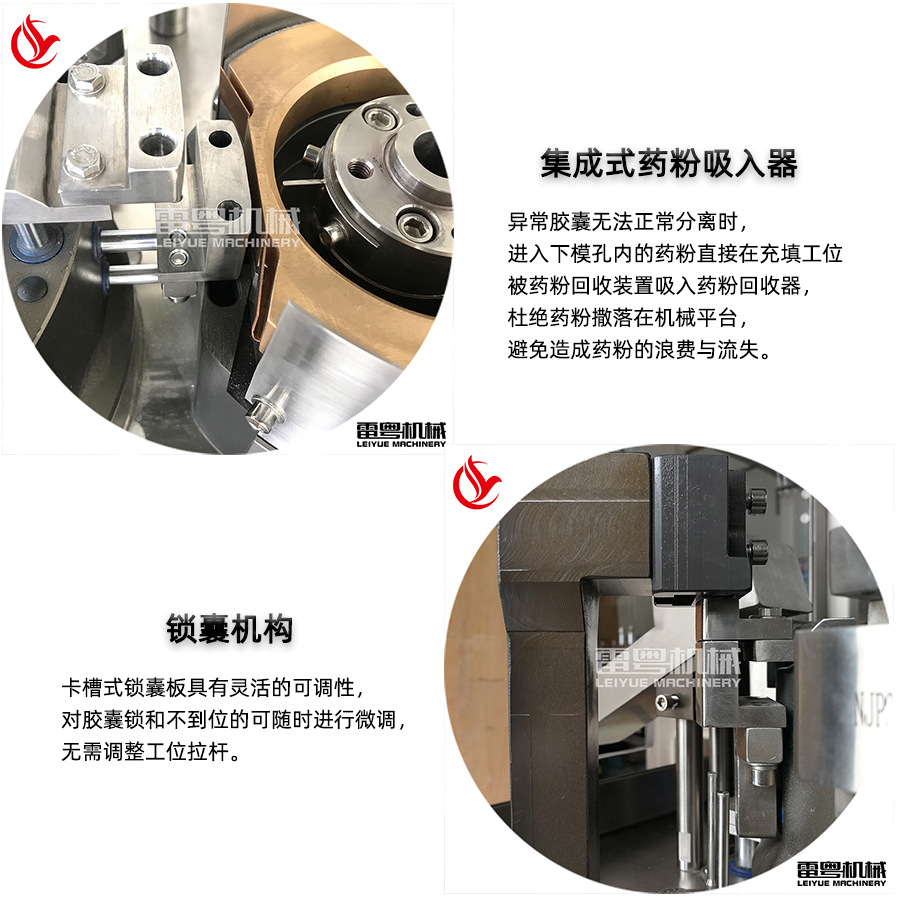 雷粤机械
LEIYUE MACHINERY

雷粤机械
LEIYUE MACHINERY

集成式药粉吸入器

异常胶囊无法正常分离时，
进入下模孔内的药粉直接在充填工位
被药粉回收装置吸入药粉回收器，
杜绝药粉撒落在机械平台，
避免造成药粉的浪费与流失。

锁囊机构

卡槽式锁囊板具有灵活的可调性，
对胶囊锁和不到位的可随时进行微调，
无需调整工位拉杆。

雷粤机械
LEIYUE MACHINERY

NJP

雷粤机械
LEIYUE MACHINERY