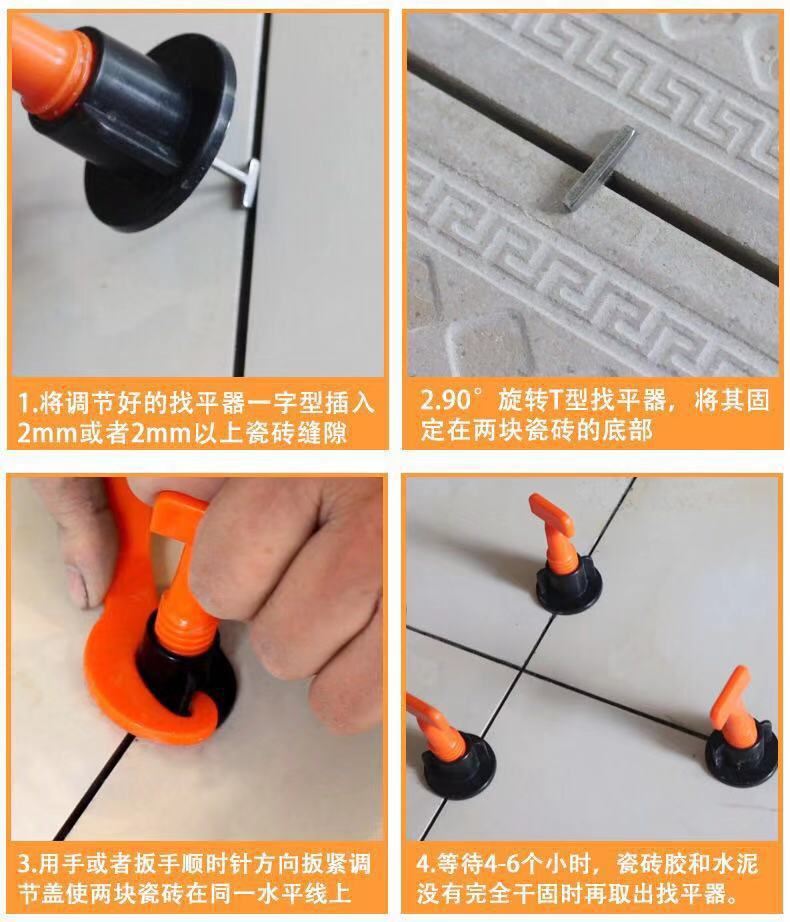 1.将调节好的找平器一字型插入2mm或者2mm以上瓷砖缝隙

2.90°旋转T型找平器，将其固定在两块瓷砖的底部

3.用手或者扳手顺时针方向扳紧调节盖使两块瓷砖在同一水平线上

4.等待4-6个小时，瓷砖胶和水泥没有完全干固时再取出找平器。