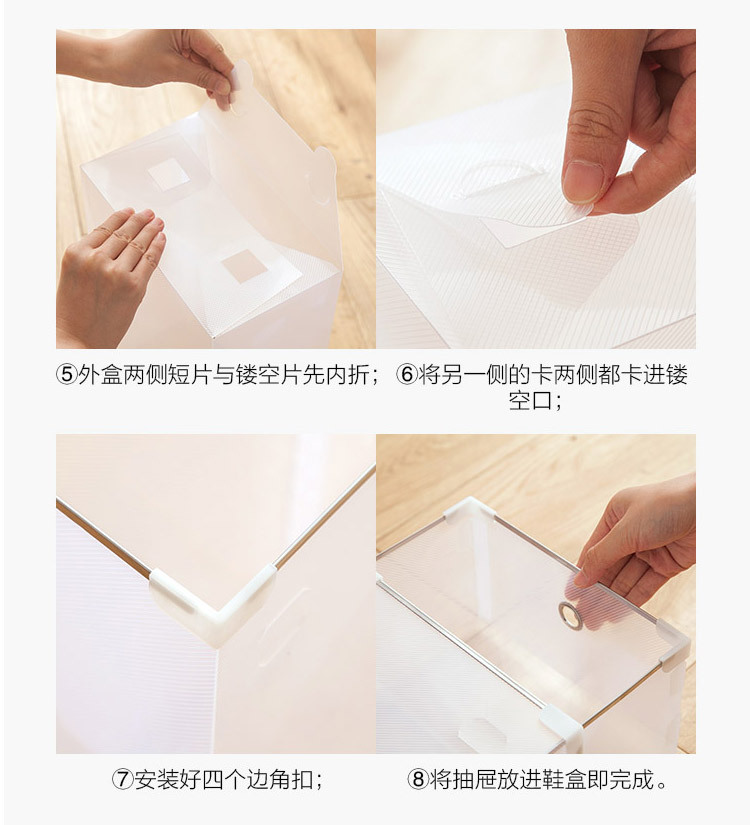 ⑤外盒两侧短片与镂空片先内折；

⑥将另一侧的卡两侧都卡进镂空口；

⑦安装好四个边角扣；

⑧将抽屉放进鞋盒即完成。