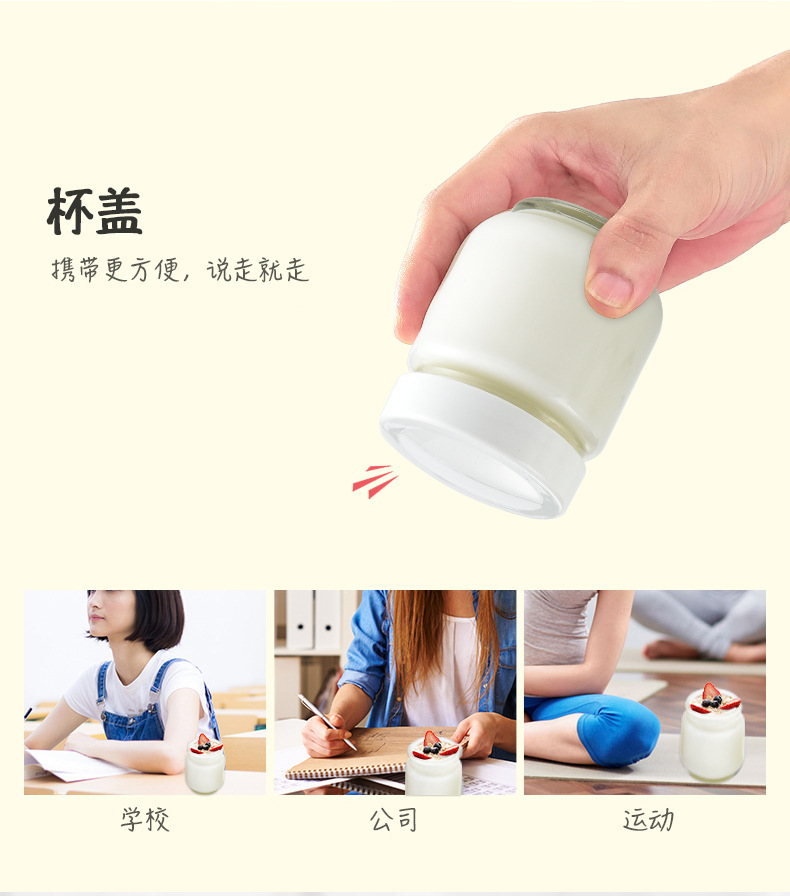 杯盖

携带更方便，说走就走

学校

公司

运动