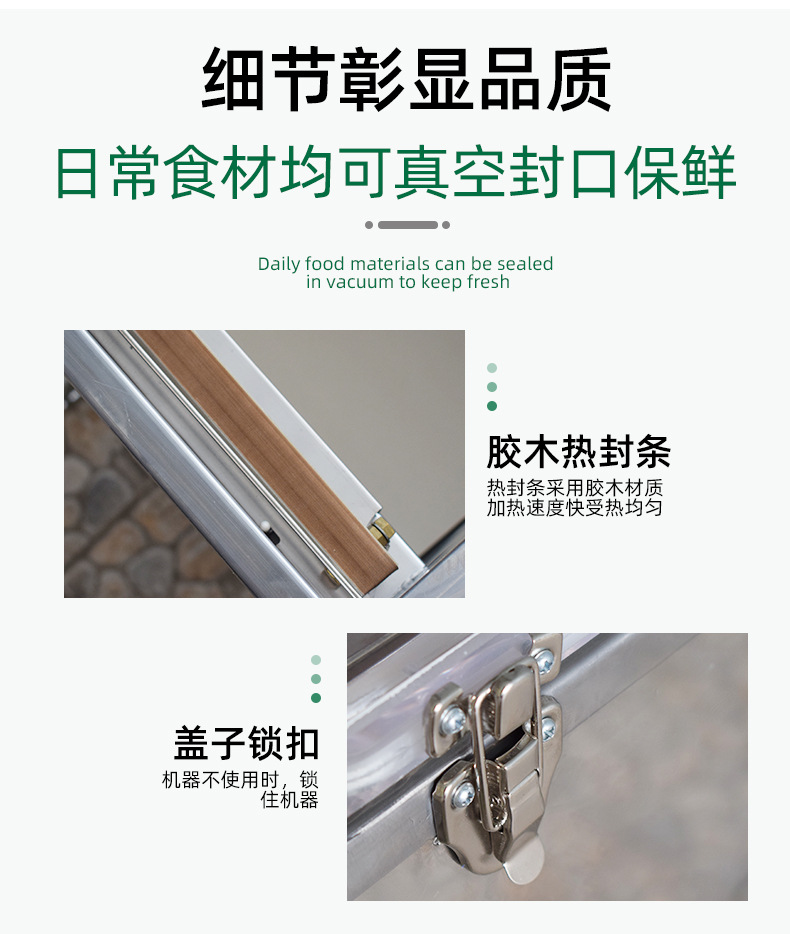 细节彰显品质
日常食材均可真空封口保鲜

Daily food materials can be sealed in vacuum to keep fresh

胶木热封条
热封条采用胶木材质
加热速度快受热均匀

盖子锁扣
机器不使用时，锁住机器