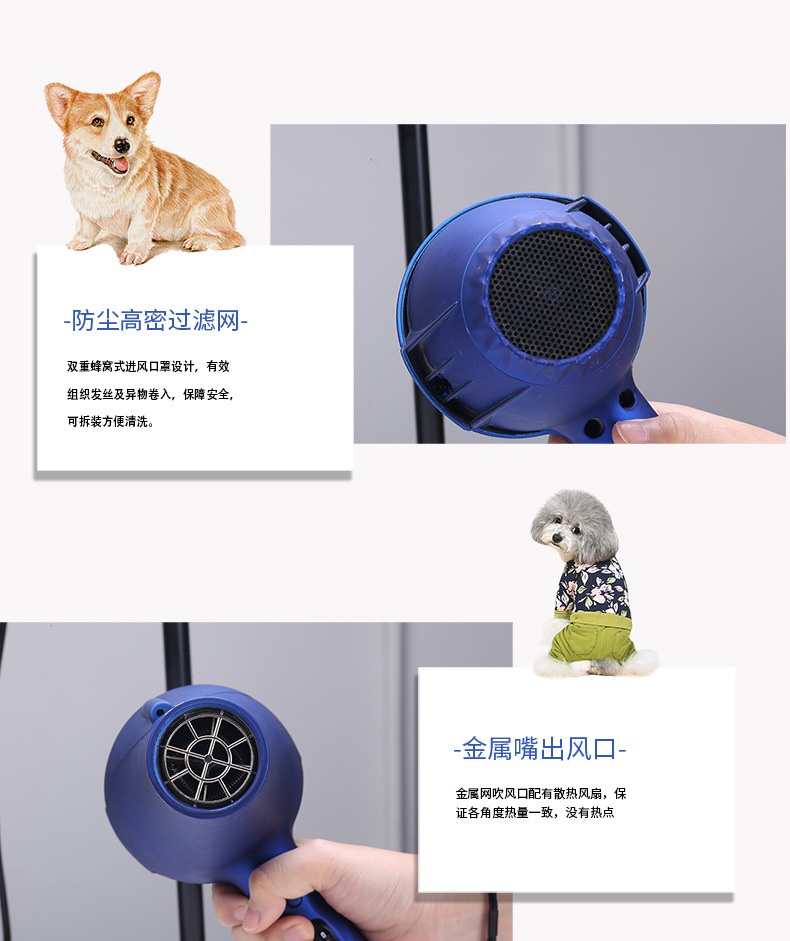 -防尘高密过滤网-

双重蜂窝式进风口罩设计，有效组织发丝及异物卷入，保障安全，可拆装方便清洗。

-金属嘴出风口-

金属网吹风口配有散热风扇，保证各角度热量一致，没有热点