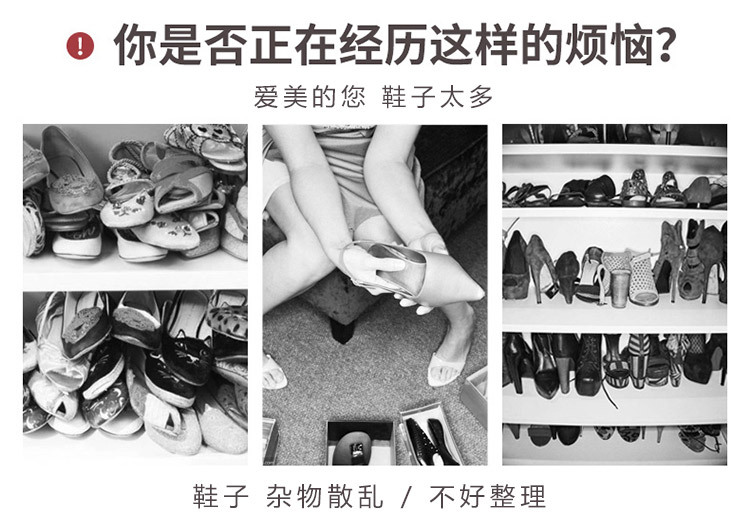 ! 你是否正在经历这样的烦恼？

爱美的您 鞋子太多

鞋子 杂物散乱 / 不好整理