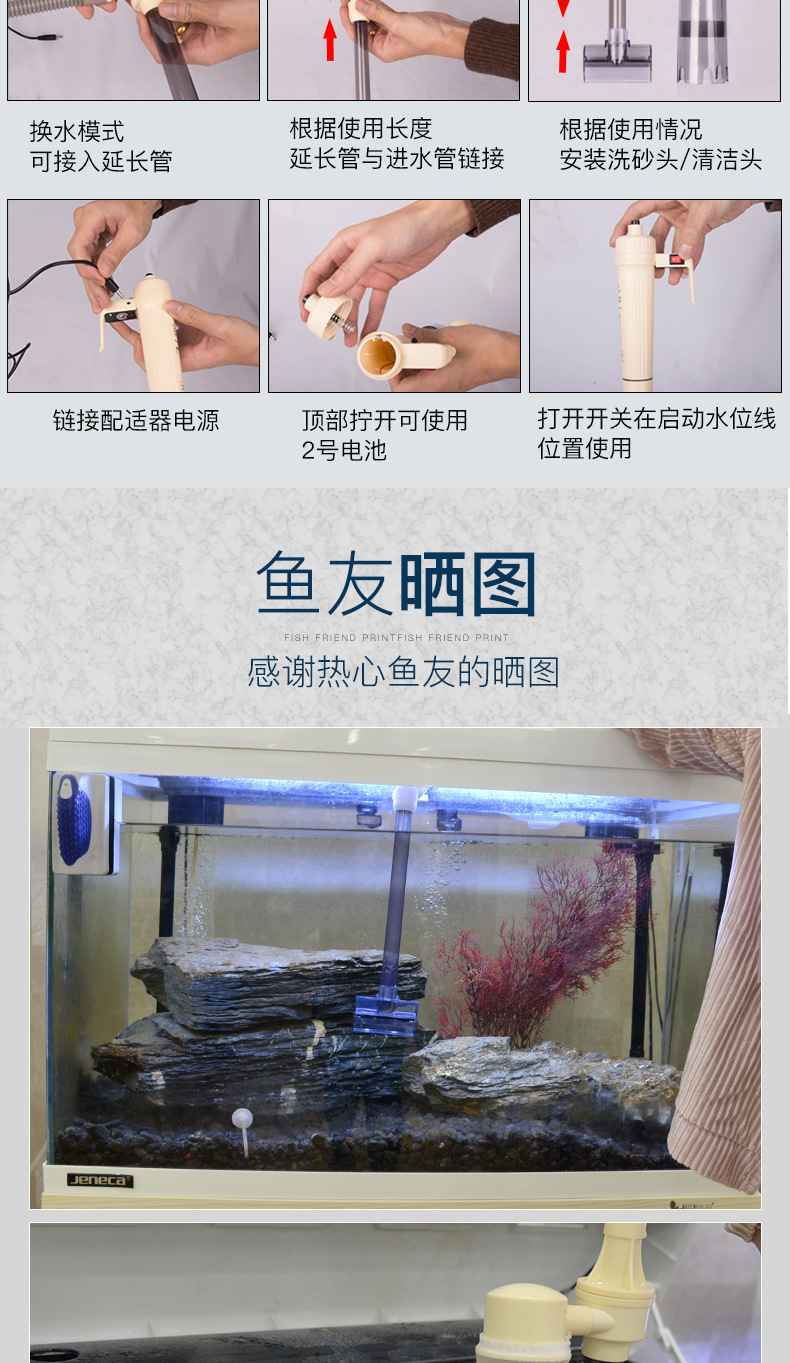 换水模式
可接入延长管

根据使用长度
延长管与进水管链接

根据使用情况
安装洗砂头/清洁头

链接配适器电源

顶部拧开可使用
2号电池

打开开关在启动水位线
位置使用

鱼友晒图

FISH FRIEND PRINTFISH FRIEND PRINT

感谢热心鱼友的晒图

Jeneca