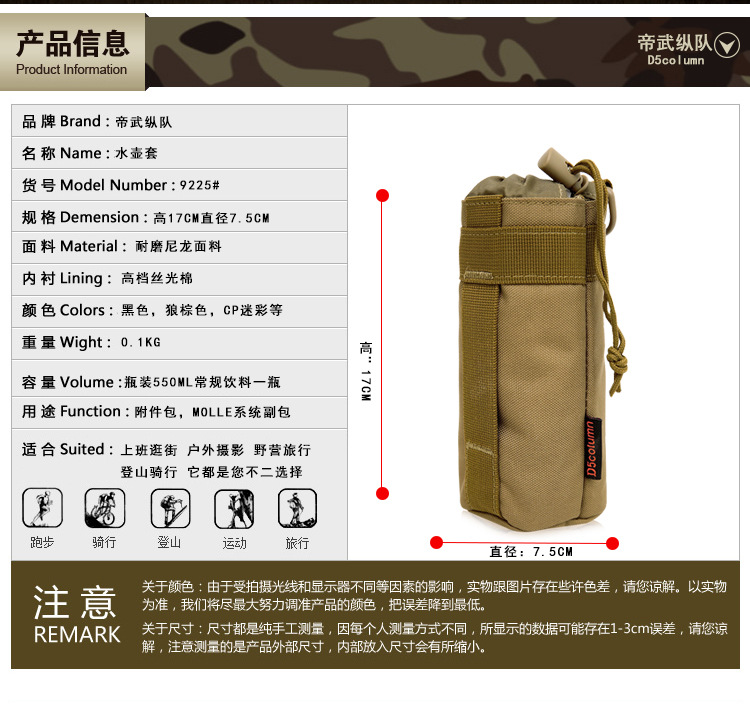 产品信息
Product Information

帝武纵队
D5column

品牌 Brand：帝武纵队

名称 Name：水壶套

货号 Model Number：9225#

规格 Demension：高17CM直径7.5CM

面料 Material：耐磨尼龙面料

内衬 Lining：高档丝光棉

颜色 Colors：黑色，狼棕色，CP迷彩等

重量 Wight：0.1KG

容量 Volume：瓶装550ML常规饮料一瓶

用途 Function：附件包，MOLLE系统副包

适合 Suited：上班逛街 户外摄影 野营旅行 登山骑行 它都是您不二选择

跑步 骑行 登山 运动 旅行

高：17CM

D5column

直径：7.5CM

注意
REMARK

关于颜色：由于受拍摄光线和显示器不同等因素的影响，实物跟图片存在些许色差，请您谅解。以实物为准，我们将尽最大努力调准产品的颜色，把误差降到最低。

关于尺寸：尺寸都是纯手工测量，因每个人测量方式不同，所显示的数据可能存在1-3cm误差，请您谅解，注意测量的是产品外部尺寸，内部放入尺寸会有所缩小。