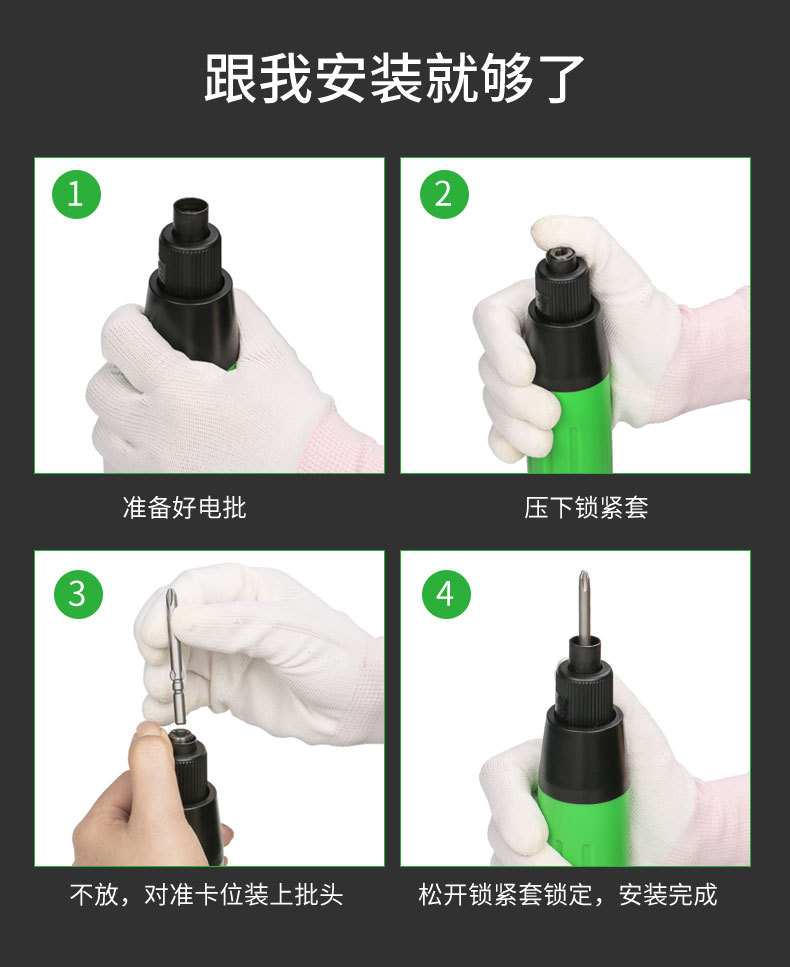 跟我安装就够了

1

准备好电批

2

压下锁紧套

3

不放，对准卡位装上批头

4

松开锁紧套锁定，安装完成