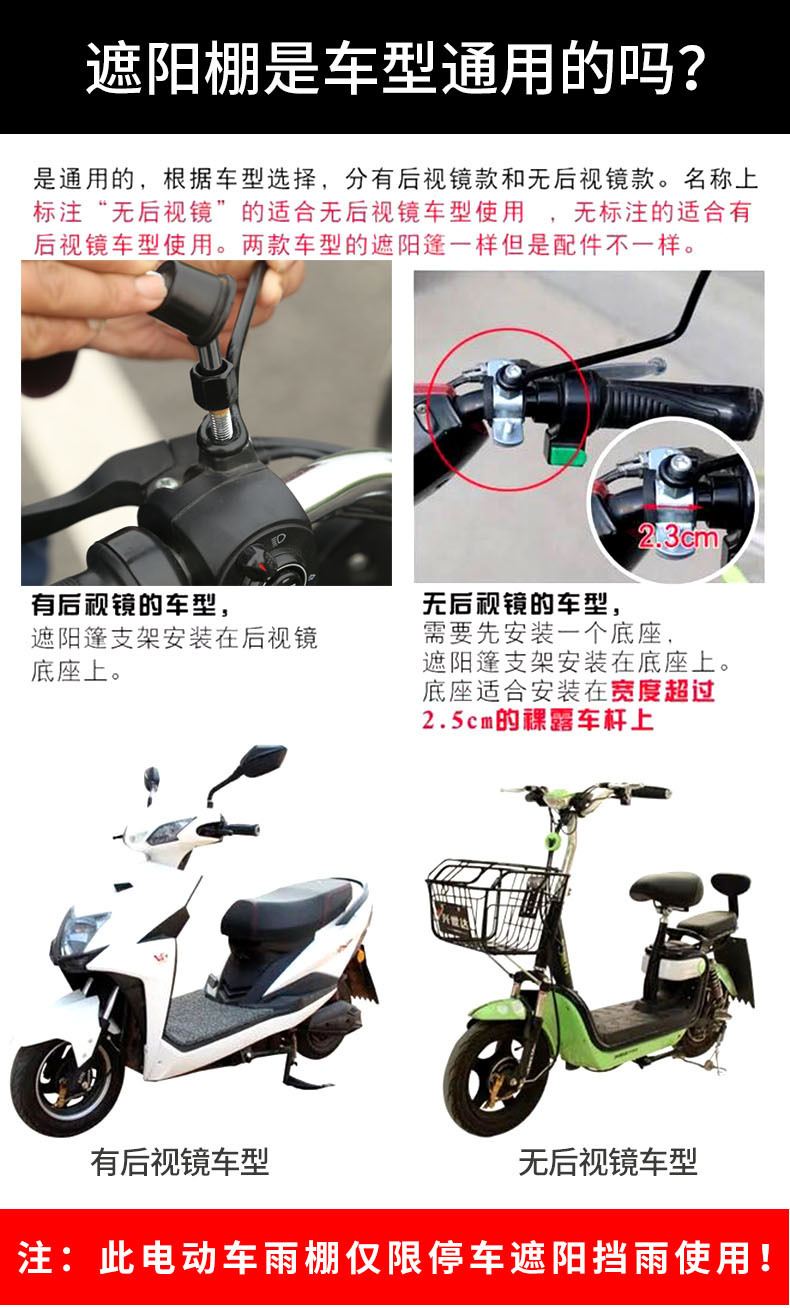 遮阳棚是车型通用的吗？

是通用的，根据车型选择，分有后视镜款和无后视镜款。名称上标注“无后视镜”的适合无后视镜车型使用 ，无标注的适合有后视镜车型使用。两款车型的遮阳篷一样但是配件不一样。

2.3cm

有后视镜的车型，
遮阳篷支架安装在后视镜底座上。

无后视镜的车型，
需要先安装一个底座，
遮阳篷支架安装在底座上。
底座适合安装在宽度超过2.5cm的裸露车杆上

有后视镜车型

无后视镜车型

注：此电动车雨棚仅限停车遮阳挡雨使用！