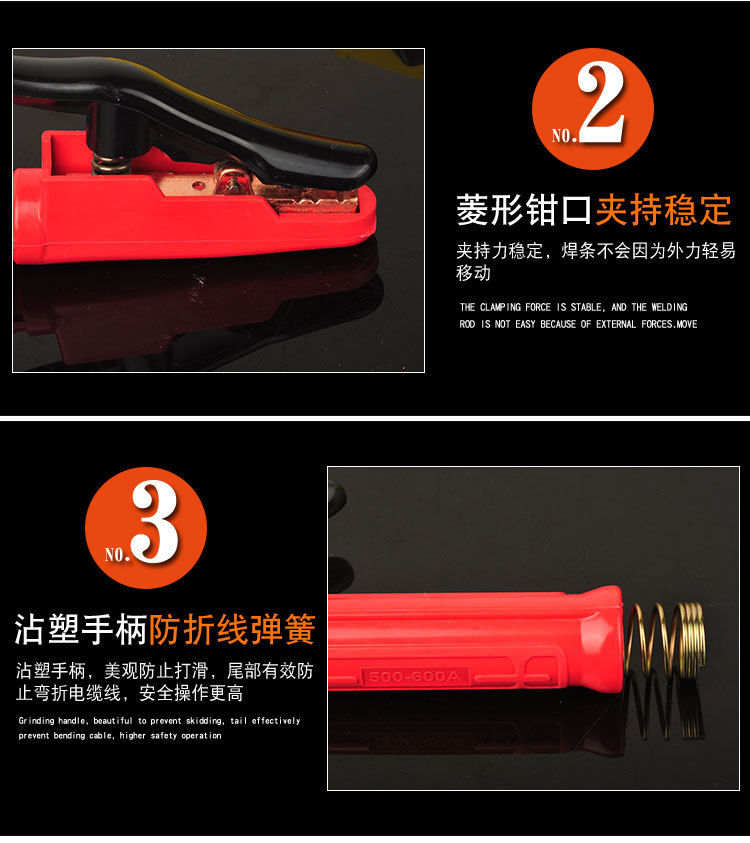 NO.2

菱形钳口夹持稳定

夹持力稳定，焊条不会因为外力轻易移动

THE CLAMPING FORCE IS STABLE, AND THE WELDING ROD IS NOT EASY BECAUSE OF EXTERNAL FORCES.MOVE

NO.3

沾塑手柄防折线弹簧

沾塑手柄，美观防止打滑，尾部有效防止弯折电缆线，安全操作更高

Grinding handle, beautiful to prevent skidding, tail effectively prevent bending cable, higher safety operation

500-600A